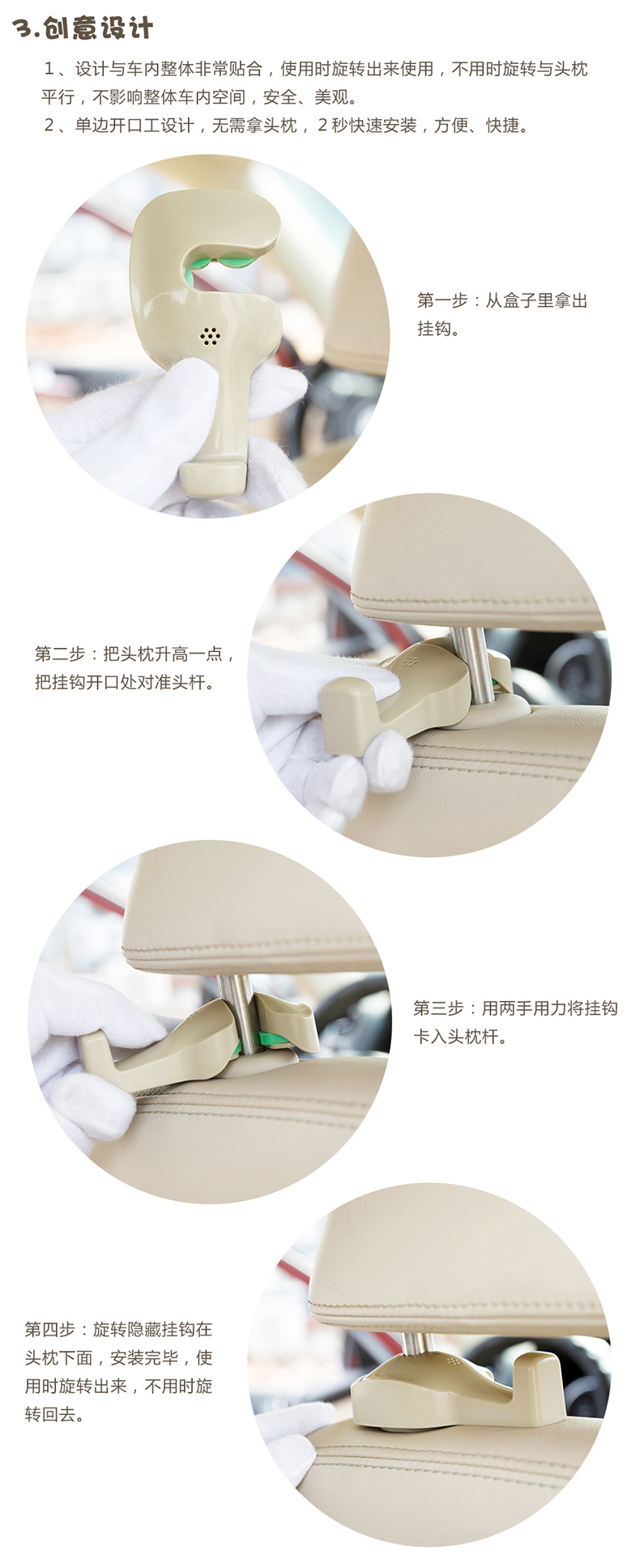 3.创意设计

1、设计与车内整体非常贴合，使用时旋转出来使用，不用时旋转与头枕平行，不影响整体车内空间，安全、美观。
2、单边开口工设计，无需拿头枕，2秒快速安装，方便、快捷。

第一步：从盒子里拿出挂钩。

第二步：把头枕升高一点，把挂钩开口处对准头杆。

第三步：用两手用力将挂钩卡入头枕杆。

第四步：旋转隐藏挂钩在头枕下面，安装完毕，使用时旋转出来，不用时旋转回去。