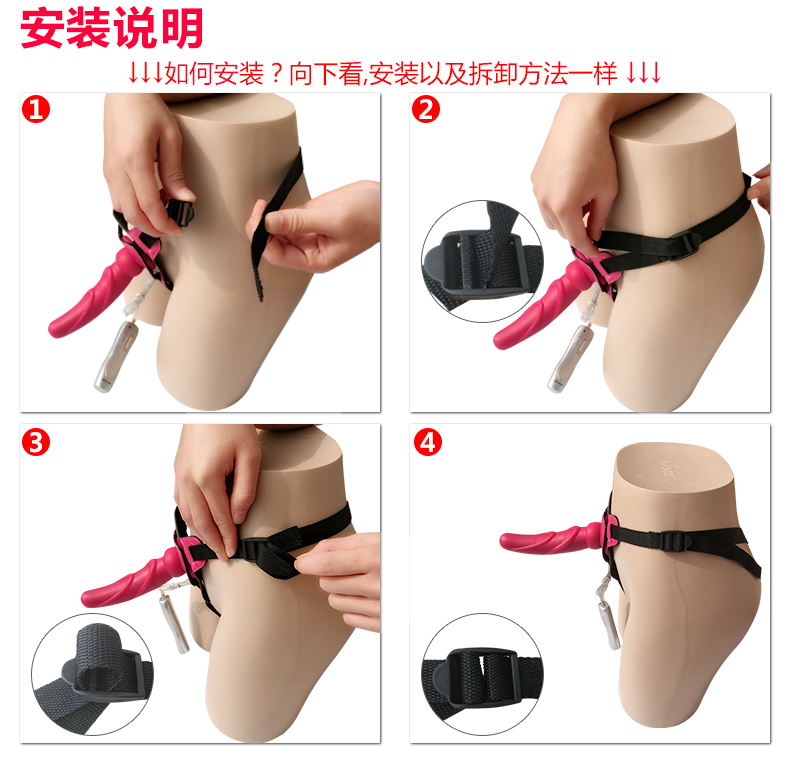 安装说明

↓↓↓如何安装？向下看,安装以及拆卸方法一样 ↓↓↓

1

2

3

4