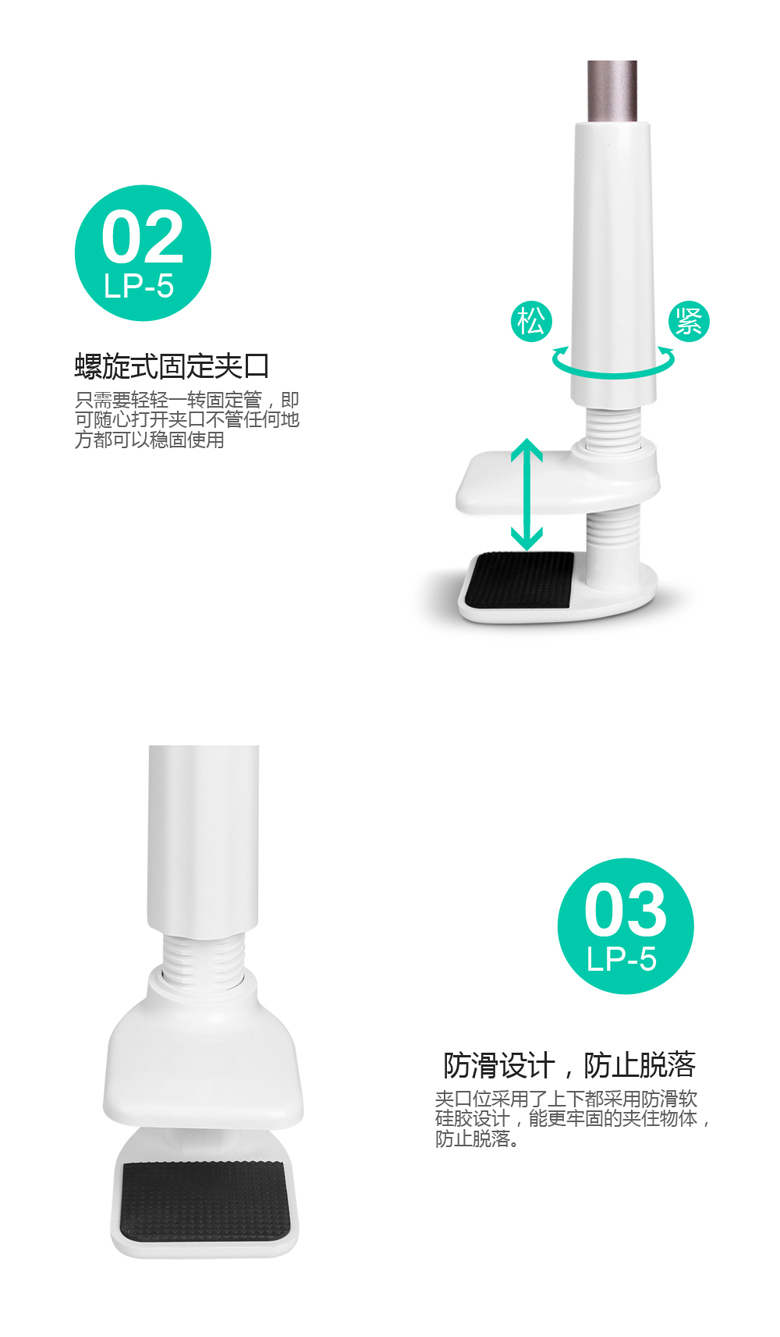 02
LP-5

螺旋式固定夹口

只需要轻轻一转固定管，即可随心打开夹口不管任何地方都可以稳固使用

松

紧

03
LP-5

防滑设计，防止脱落

夹口位采用了上下都采用防滑软硅胶设计，能更牢固的夹住物体，防止脱落。