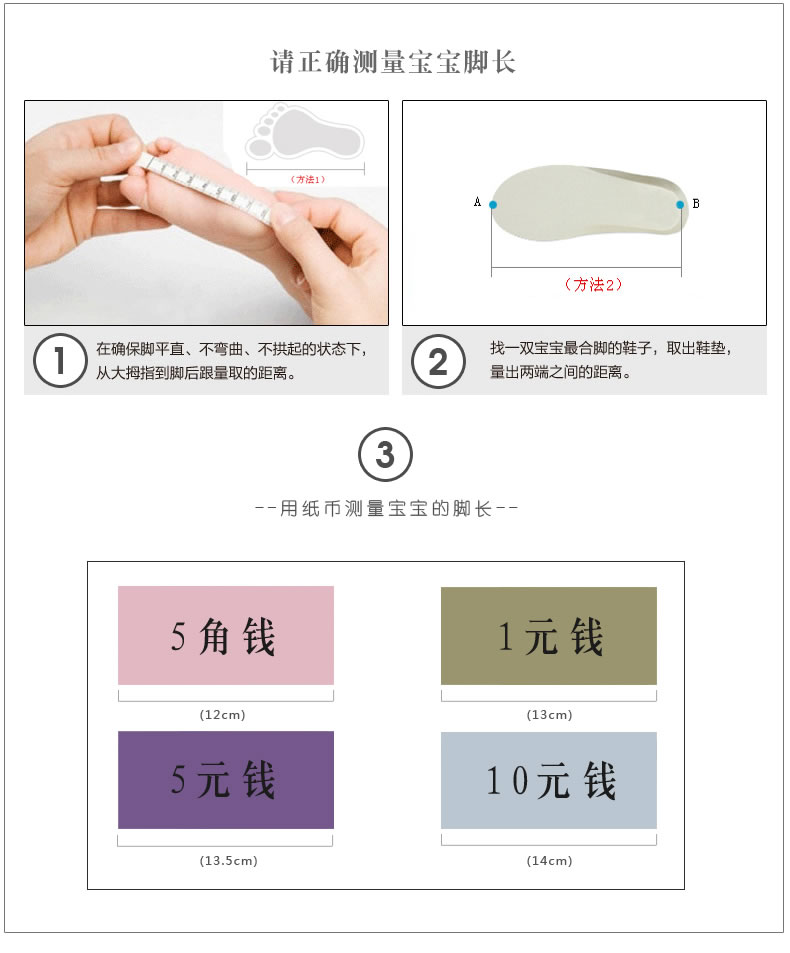 请正确测量宝宝脚长

（方法1）

A B

（方法2）

1 在确保脚平直、不弯曲、不拱起的状态下，从大拇指到脚后跟量取的距离。

2 找一双宝宝最合脚的鞋子，取出鞋垫，量出两端之间的距离。

3

--用纸币测量宝宝的脚长--

5角钱

(12cm)

1元钱

(13cm)

5元钱

(13.5cm)

10元钱

(14cm)