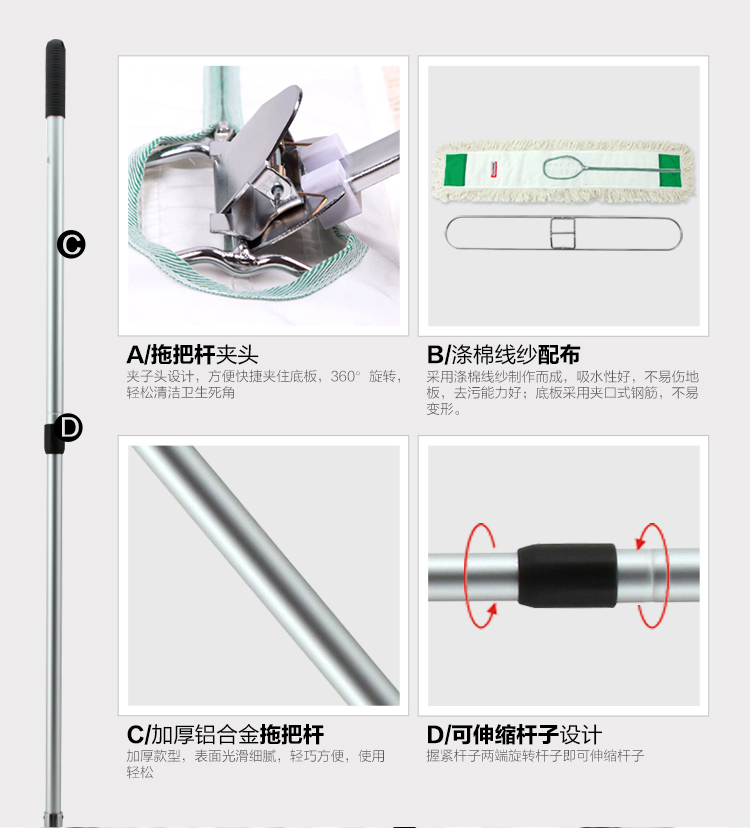 C

D

A/拖把杆夹头
夹子头设计，方便快捷夹住底板，360° 旋转，轻松清洁卫生死角

B/涤棉线纱配布
采用涤棉线纱制作而成，吸水性好，不易伤地板，去污能力好；底板采用夹口式钢筋，不易变形。

C/加厚铝合金拖把杆
加厚款型，表面光滑细腻，轻巧方便，使用轻松

D/可伸缩杆子设计
握紧杆子两端旋转杆子即可伸缩杆子