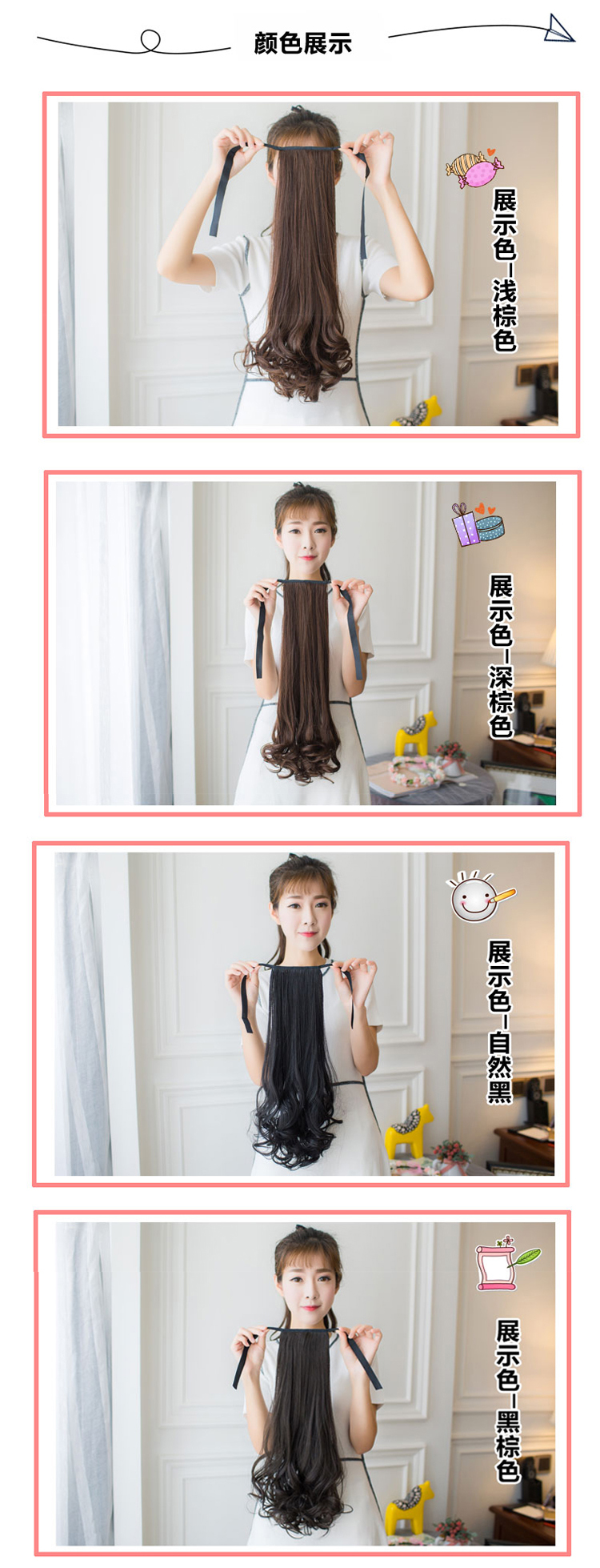 颜色展示

展示色—浅棕色

展示色—深棕色

展示色—自然黑

展示色—黑棕色