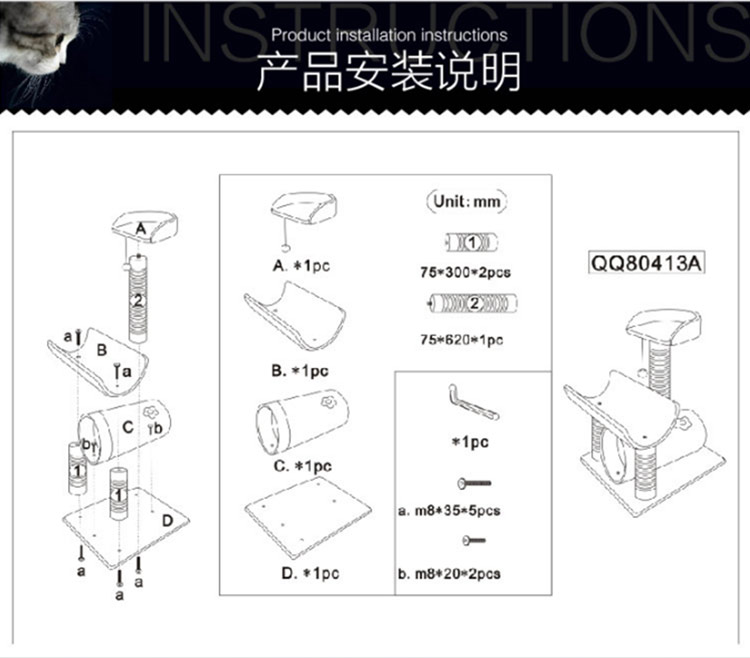 INSTRUCTIONS

Product installation instructions

产品安装说明

A
2
a
B
a
C
b
b
1
1
D
a
a
a

A. *1pc

B. *1pc

C. *1pc

D. *1pc

Unit: mm

1

75*300*2pcs

2

75*620*1pc

*1pc

a. m8*35*5pcs

b. m8*20*2pcs

QQ80413A