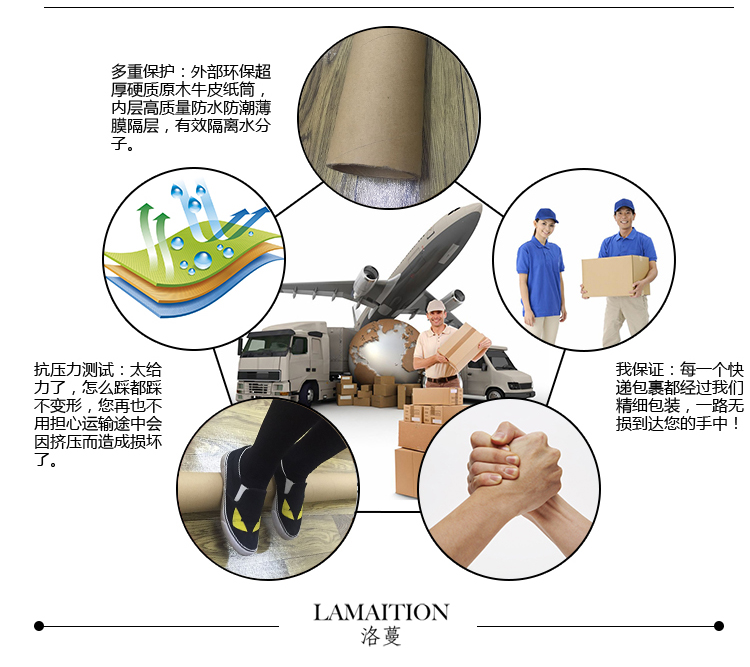 多重保护：外部环保超厚硬质原木牛皮纸筒，内层高质量防水防潮薄膜隔层，有效隔离水分子。

抗压力测试：太给力了，怎么踩都踩不变形，您再也不用担心运输途中会因挤压而造成损坏了。

我保证：每一个快递包裹都经过我们精细包装，一路无损到达您的手中！

LAMAITION
洛蔓