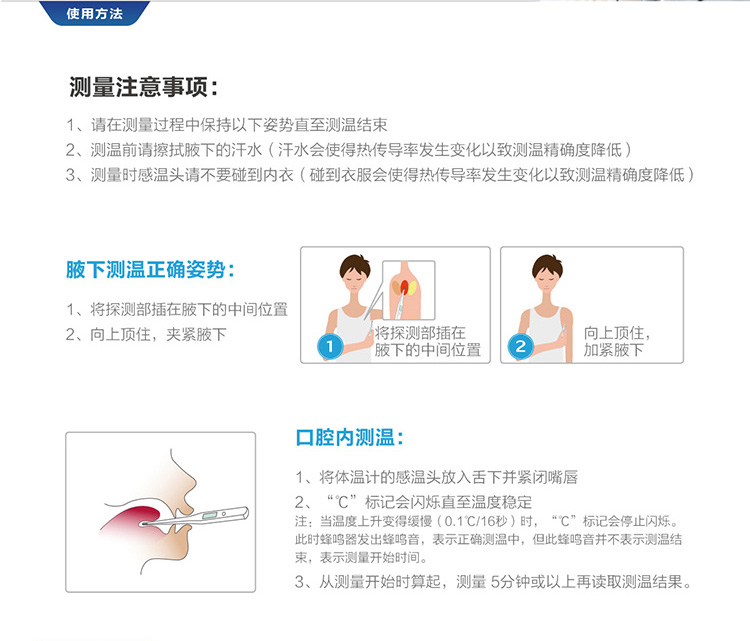 使用方法

测量注意事项：

1、请在测量过程中保持以下姿势直至测温结束
2、测温前请擦拭腋下的汗水（汗水会使得热传导率发生变化以致测温精确度降低）
3、测量时感温头请不要碰到内衣（碰到衣服会使得热传导率发生变化以致测温精确度降低）

腋下测温正确姿势：

1、将探测部插在腋下的中间位置
2、向上顶住，夹紧腋下

1 将探测部插在腋下的中间位置

2 向上顶住，加紧腋下

口腔内测温：

1、将体温计的感温头放入舌下并紧闭嘴唇
2、“℃”标记会闪烁直至温度稳定
注：当温度上升变得缓慢（0.1℃/16秒）时，“℃”标记会停止闪烁。此时蜂鸣器发出蜂鸣音，表示正确测温中，但此蜂鸣音并不表示测温结束，表示测量开始时间。
3、从测量开始时算起，测量 5分钟或以上再读取测温结果。