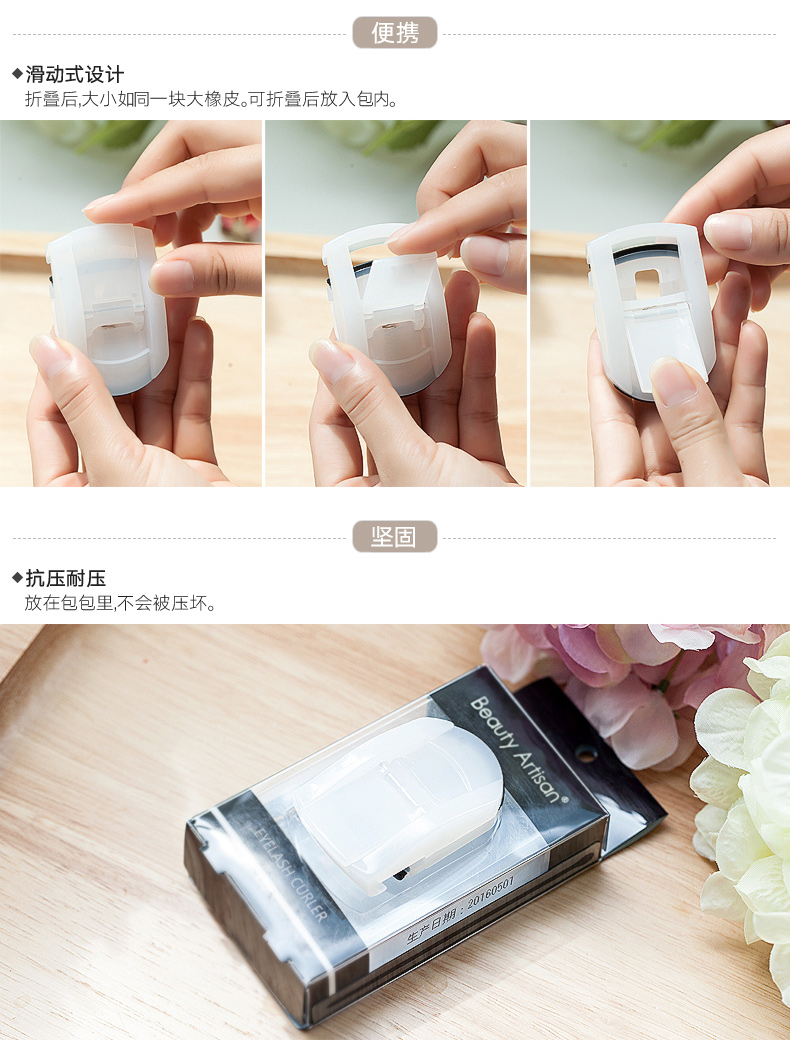 便携

◆滑动式设计
折叠后,大小如同一块大橡皮。可折叠后放入包内。

坚固

◆抗压耐压
放在包包里,不会被压坏。

Beauty Artisan®

EYELASH CURLER

生产日期：20160501