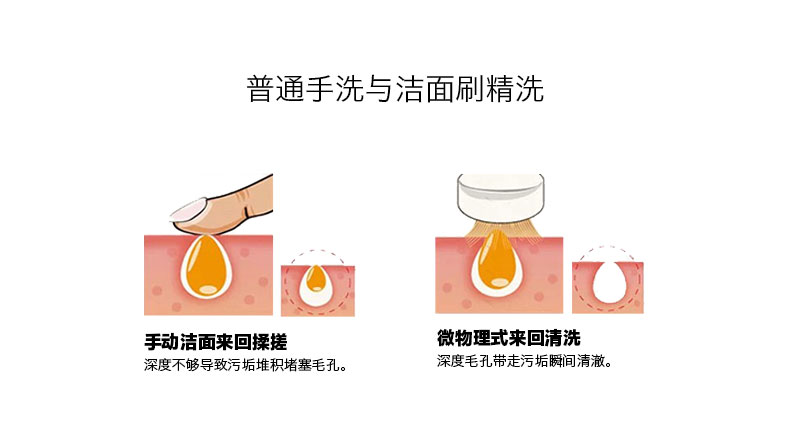 普通手洗与洁面刷精洗

手动洁面来回揉搓
深度不够导致污垢堆积堵塞毛孔。

微物理式来回清洗
深度毛孔带走污垢瞬间清澈。