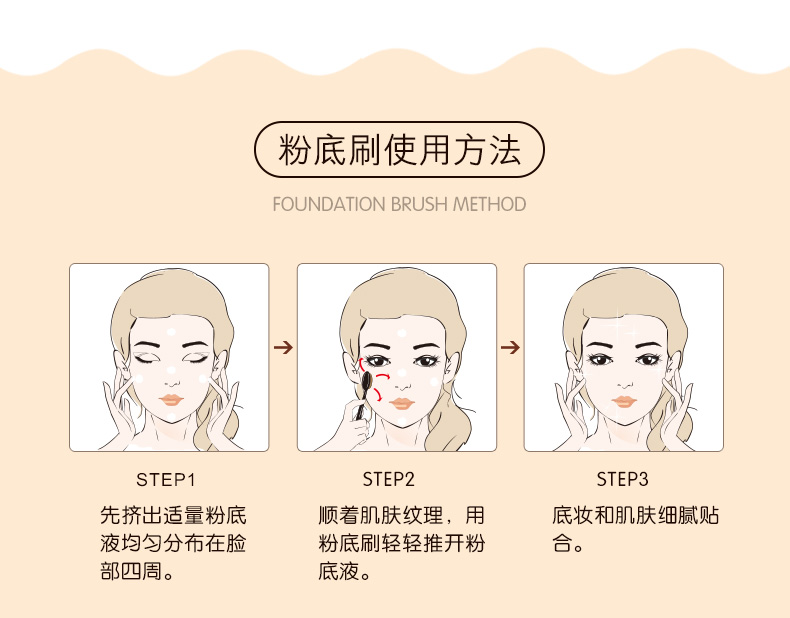 粉底刷使用方法

FOUNDATION BRUSH METHOD

STEP1

先挤出适量粉底液均匀分布在脸部四周。

STEP2

顺着肌肤纹理，用粉底刷轻轻推开粉底液。

STEP3

底妆和肌肤细腻贴合。