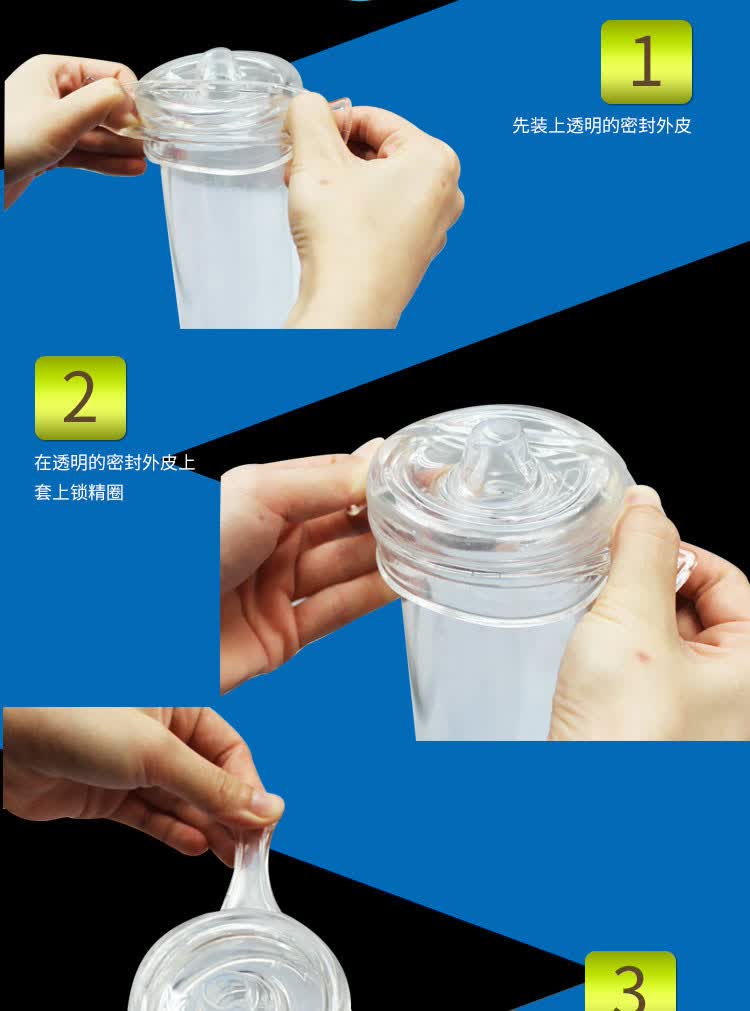 1

先装上透明的密封外皮

2

在透明的密封外皮上套上锁精圈

3