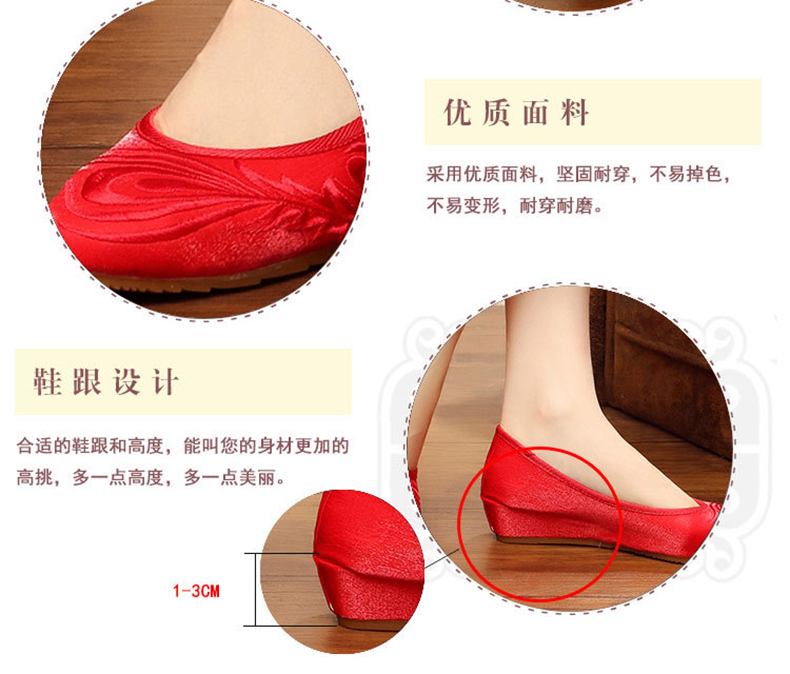 优质面料

采用优质面料，坚固耐穿，不易掉色，不易变形，耐穿耐磨。

鞋跟设计

合适的鞋跟和高度，能叫您的身材更加的高挑，多一点高度，多一点美丽。

1-3CM