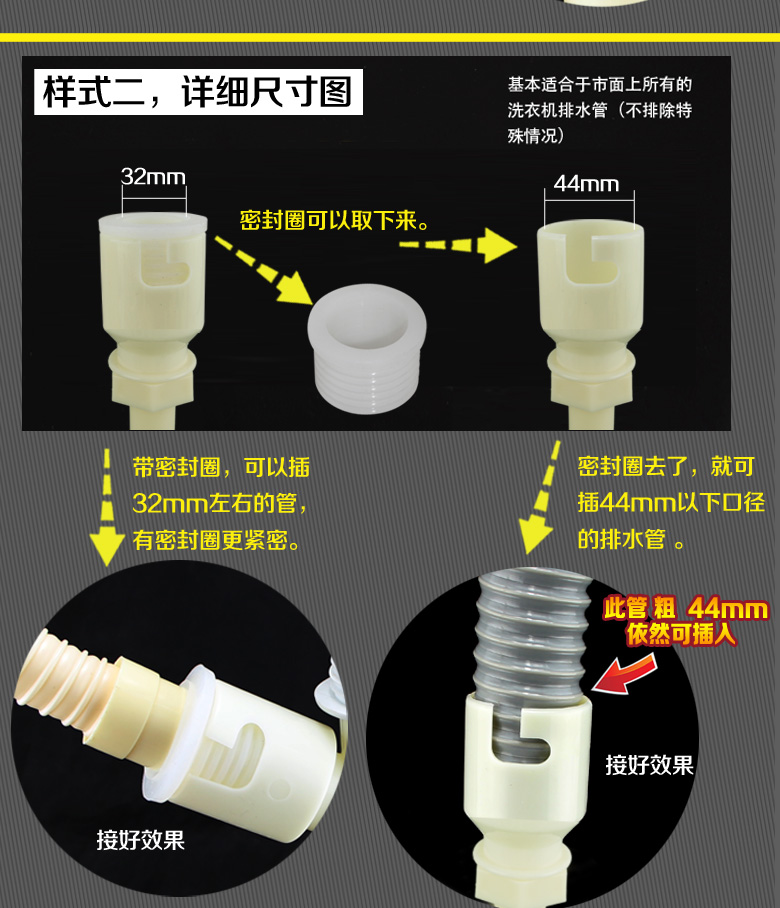 样式二，详细尺寸图

基本适合于市面上所有的洗衣机排水管（不排除特殊情况）

32mm

密封圈可以取下来。

44mm

带密封圈，可以插32mm左右的管，有密封圈更紧密。

密封圈去了，就可插44mm以下口径的排水管 。

此管 粗 44mm
依然可插入

接好效果

接好效果