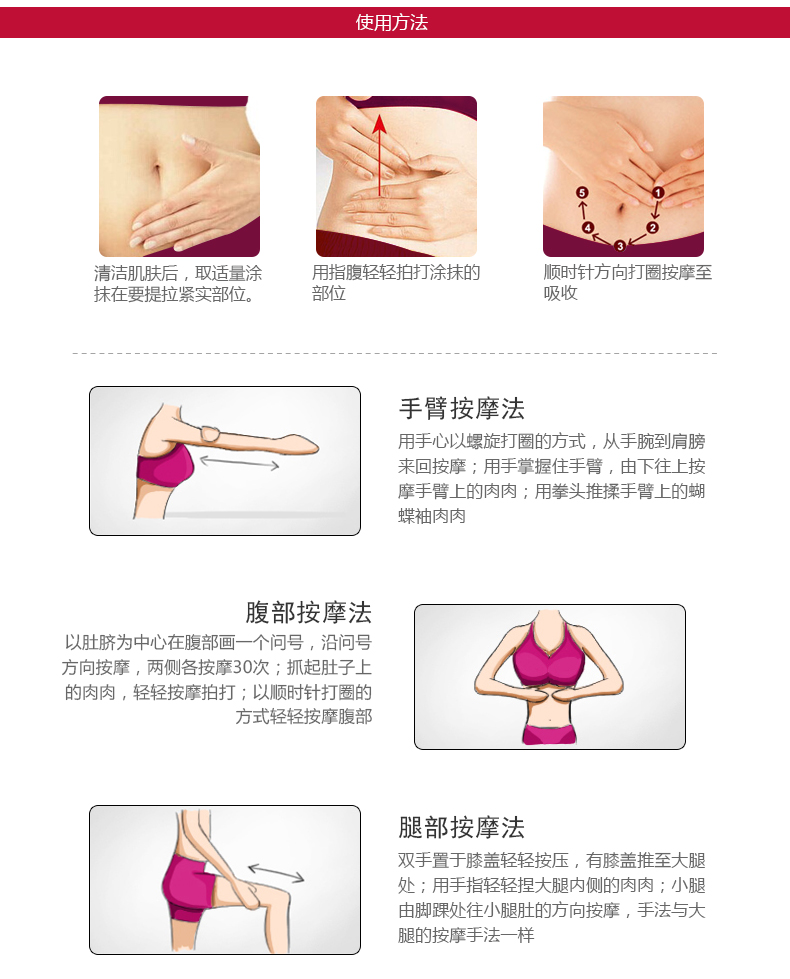 使用方法

清洁肌肤后，取适量涂抹在要提拉紧实部位。

用指腹轻轻拍打涂抹的部位

5 4 3 2 1

顺时针方向打圈按摩至吸收

手臂按摩法

用手心以螺旋打圈的方式，从手腕到肩膀来回按摩；用手掌握住手臂，由下往上按摩手臂上的肉肉；用拳头推揉手臂上的蝴蝶袖肉肉

腹部按摩法

以肚脐为中心在腹部画一个问号，沿问号方向按摩，两侧各按摩30次；抓起肚子上的肉肉，轻轻按摩拍打；以顺时针打圈的方式轻轻按摩腹部

腿部按摩法

双手置于膝盖轻轻按压，有膝盖推至大腿处；用手指轻轻捏大腿内侧的肉肉；小腿由脚踝处往小腿肚的方向按摩，手法与大腿的按摩手法一样