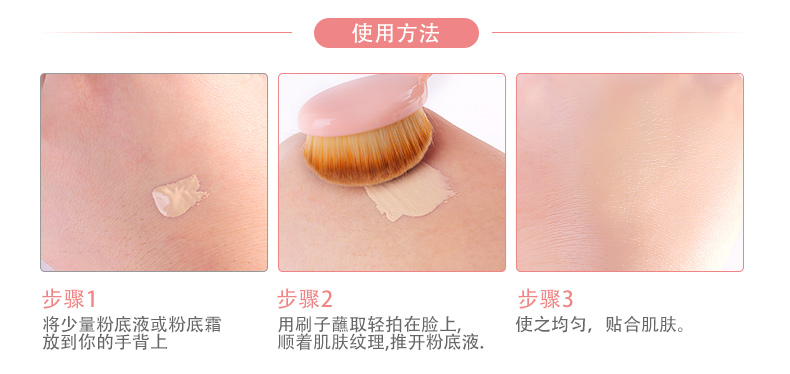 使用方法

步骤1
将少量粉底液或粉底霜放到你的手背上

步骤2
用刷子蘸取轻拍在脸上,顺着肌肤纹理,推开粉底液.

步骤3
使之均匀，贴合肌肤。