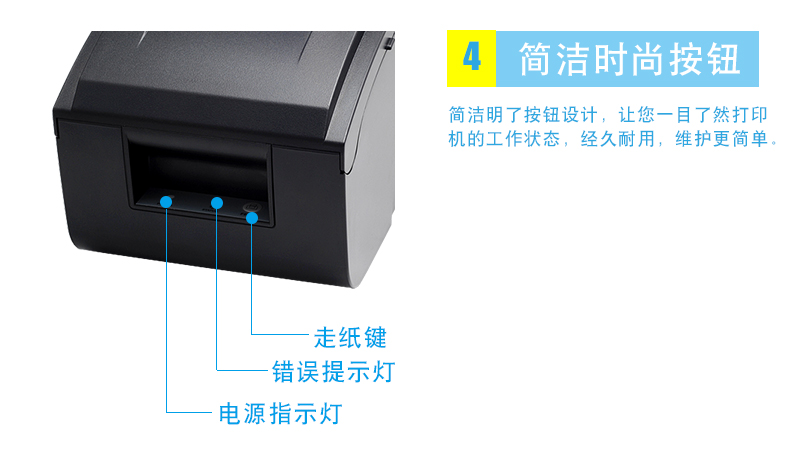 4 简洁时尚按钮

简洁明了按钮设计，让您一目了然打印机的工作状态，经久耐用，维护更简单。

走纸键

错误提示灯

电源指示灯