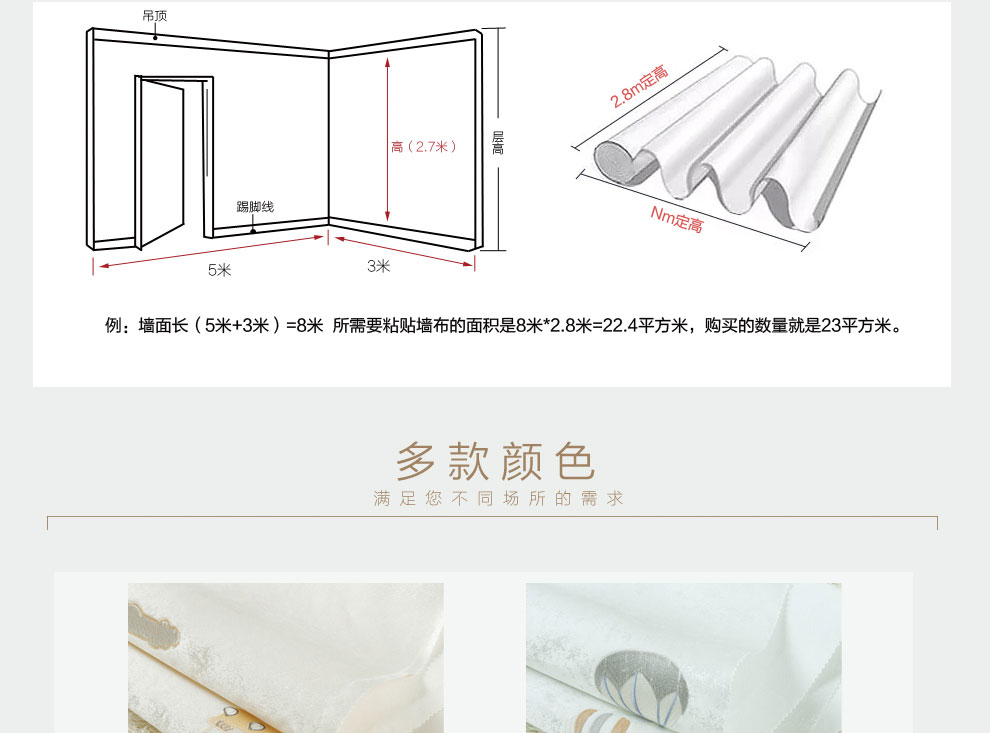 吊顶

高（2.7米）

层高

踢脚线

5米

3米

2.8m定高

Nm定高

例：墙面长（5米+3米）=8米 所需要粘贴墙布的面积是8米*2.8米=22.4平方米，购买的数量就是23平方米。

多款颜色

满足您不同场所的需求