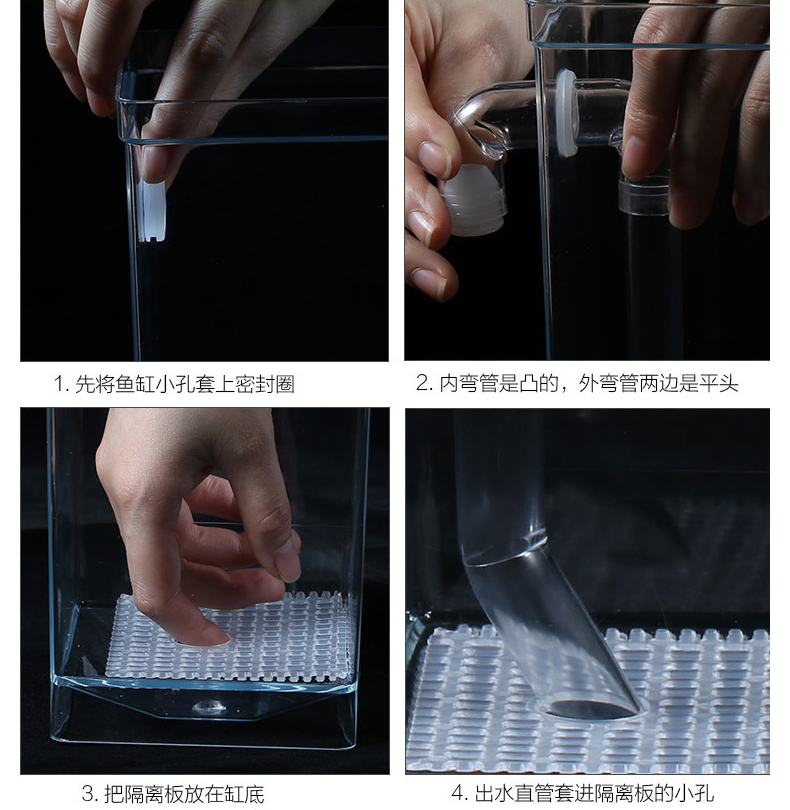 1. 先将鱼缸小孔套上密封圈

2. 内弯管是凸的，外弯管两边是平头

3. 把隔离板放在缸底

4. 出水直管套进隔离板的小孔