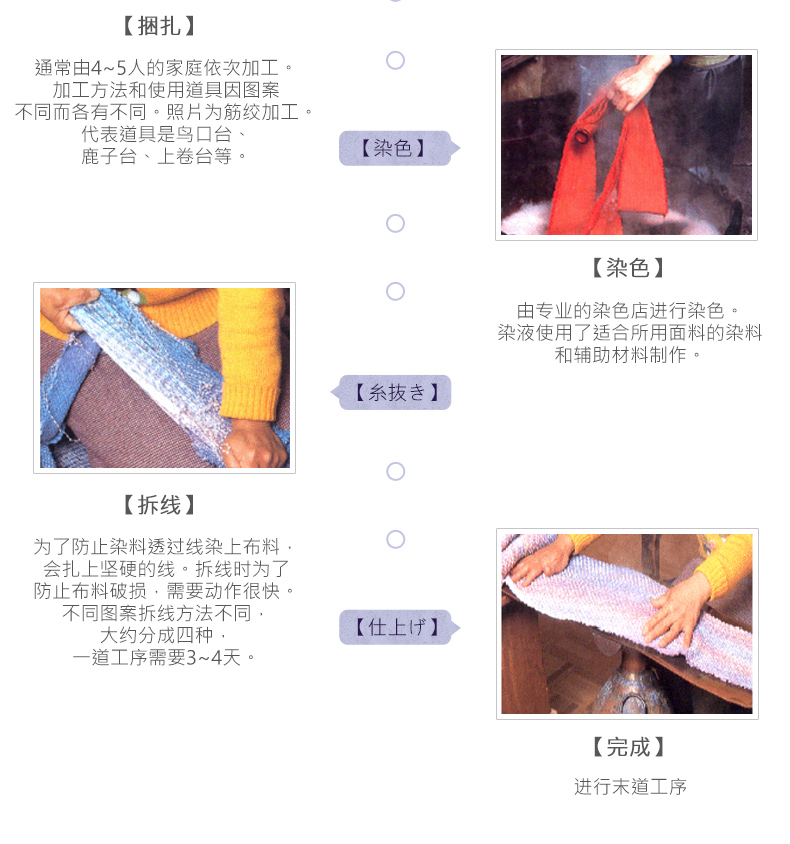 【捆扎】

通常由4~5人的家庭依次加工。加工方法和使用道具因图案不同而各有不同。照片为筋绞加工。代表道具是鸟口台、鹿子台、上卷台等。

【染色】

【染色】

由专业的染色店进行染色。染液使用了适合所用面料的染料和辅助材料制作。

【糸抜き】

【拆线】

为了防止染料透过线染上布料，会扎上坚硬的线。拆线时为了防止布料破损，需要动作很快。不同图案拆线方法不同，大约分成四种，一道工序需要3~4天。

【仕上げ】

【完成】

进行末道工序