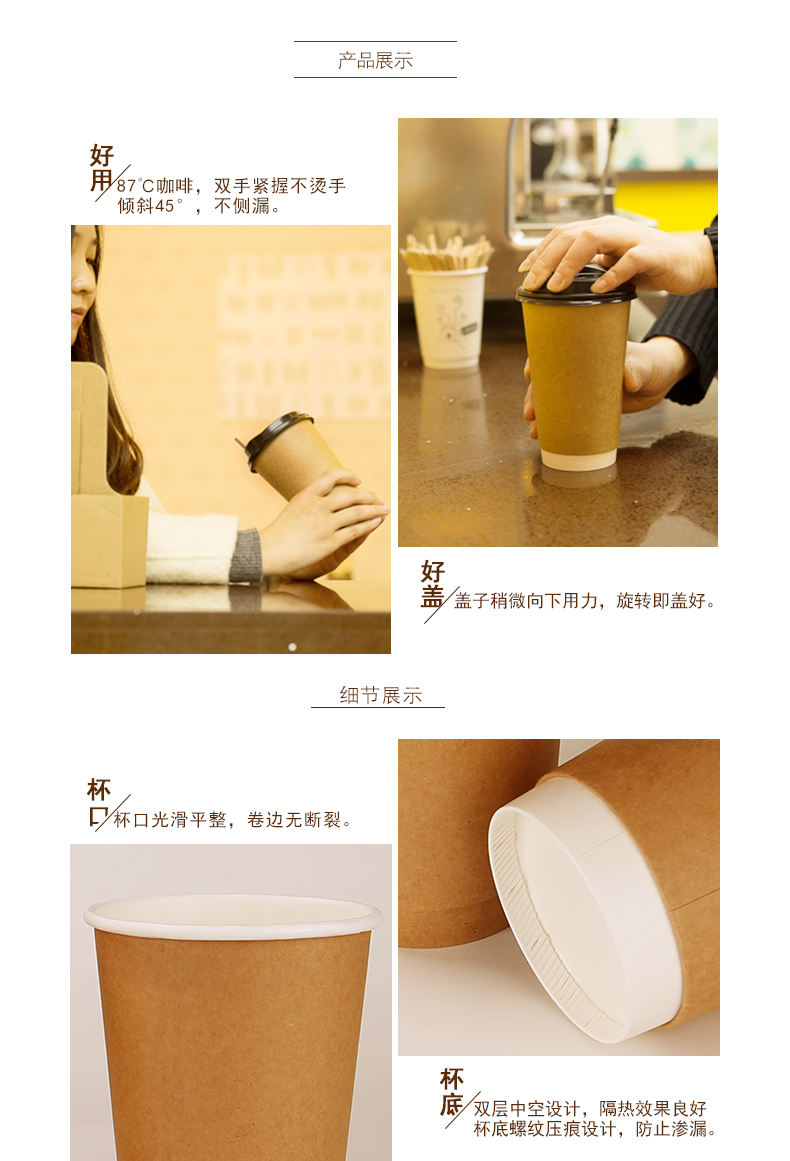 产品展示

好用 87°C咖啡，双手紧握不烫手
倾斜45°，不侧漏。

好盖 盖子稍微向下用力，旋转即盖好。

细节展示

杯口 杯口光滑平整，卷边无断裂。

杯底 双层中空设计，隔热效果良好
杯底螺纹压痕设计，防止渗漏。