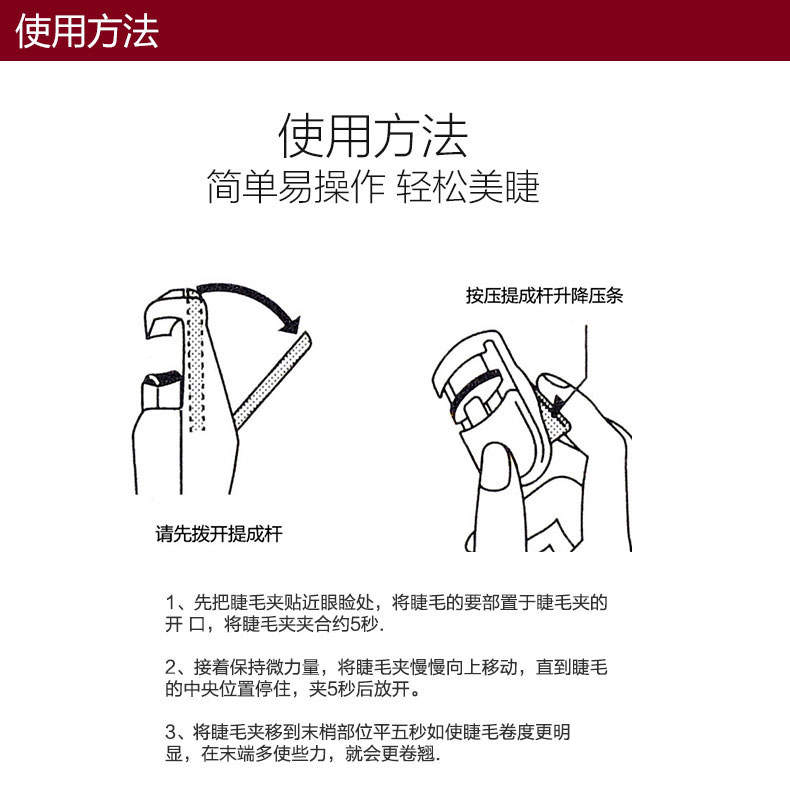 使用方法

使用方法
简单易操作 轻松美睫

按压提成杆升降压条

请先拨开提成杆

1、先把睫毛夹贴近眼睑处，将睫毛的要部置于睫毛夹的开 口，将睫毛夹夹合约5秒.

2、接着保持微力量，将睫毛夹慢慢向上移动，直到睫毛的中央位置停住，夹5秒后放开。

3、将睫毛夹移到末梢部位平五秒如使睫毛卷度更明显，在末端多使些力，就会更卷翘.