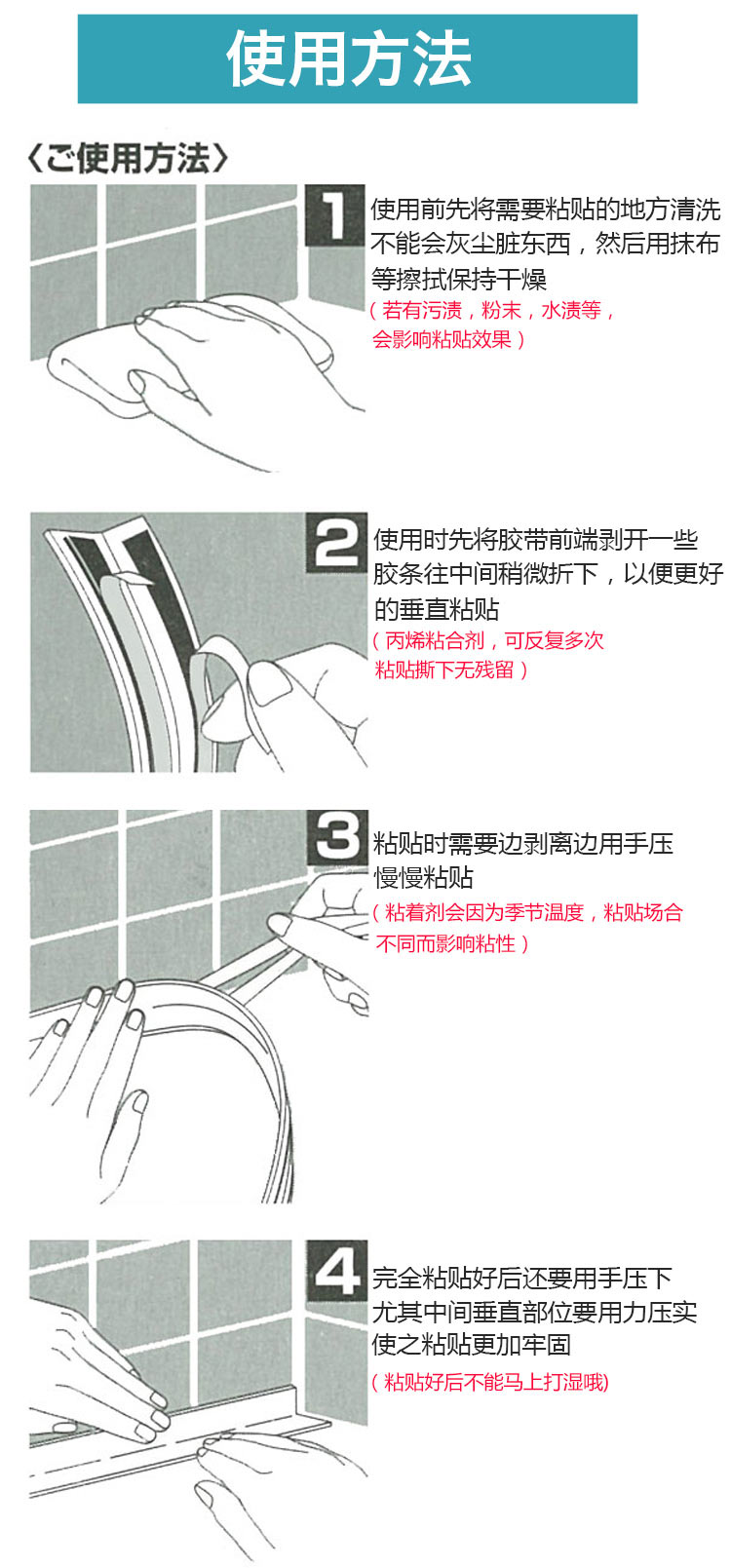 使用方法

〈ご使用方法〉

1
使用前先将需要粘贴的地方清洗不能会灰尘脏东西，然后用抹布等擦拭保持干燥
（若有污渍，粉末，水渍等，会影响粘贴效果）

2
使用时先将胶带前端剥开一些胶条往中间稍微折下，以便更好的垂直粘贴
（丙烯粘合剂，可反复多次粘贴撕下无残留）

3
粘贴时需要边剥离边用手压慢慢粘贴
（粘着剂会因为季节温度，粘贴场合不同而影响粘性）

4
完全粘贴好后还要用手压下尤其中间垂直部位要用力压实使之粘贴更加牢固
（粘贴好后不能马上打湿哦)