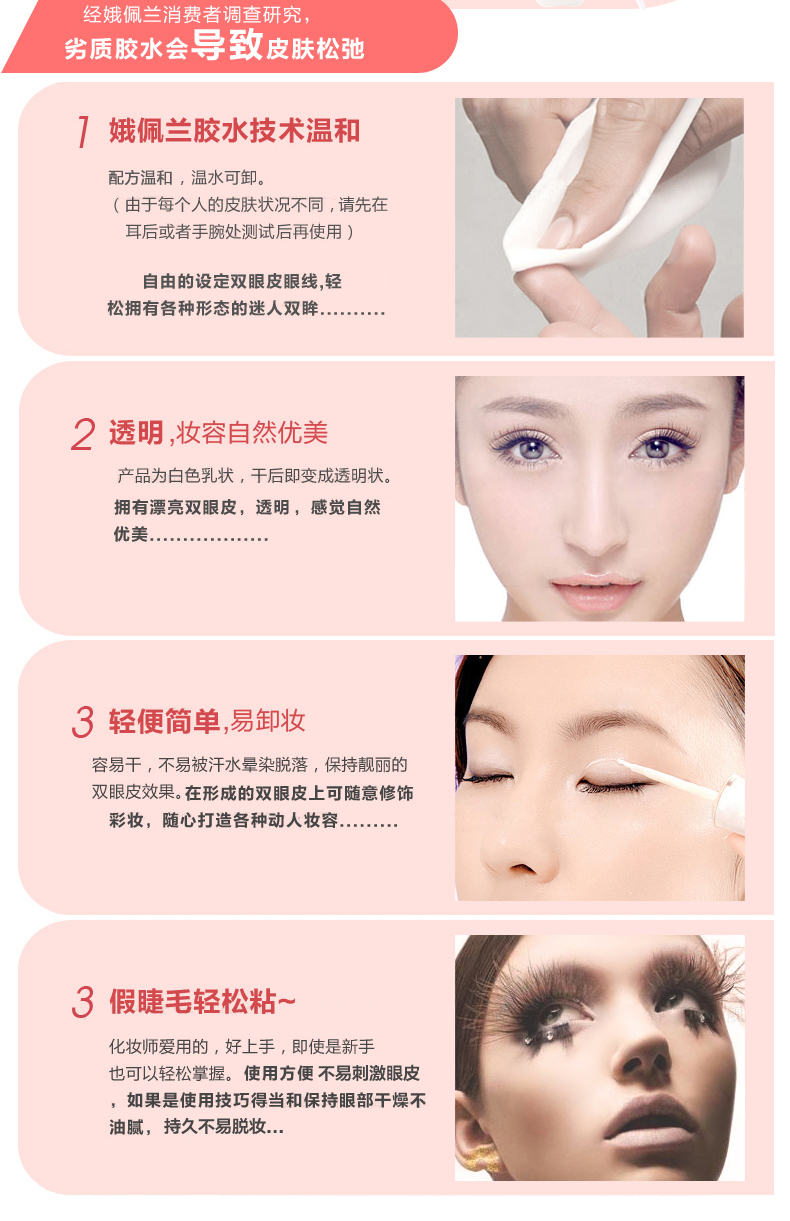 经娥佩兰消费者调查研究，
劣质胶水会导致皮肤松弛

1 娥佩兰胶水技术温和

配方温和，温水可卸。
（由于每个人的皮肤状况不同，请先在耳后或者手腕处测试后再使用）

自由的设定双眼皮眼线，轻松拥有各种形态的迷人双眸..........

2 透明，妆容自然优美

产品为白色乳状，干后即变成透明状。
拥有漂亮双眼皮，透明，感觉自然优美..................

3 轻便简单，易卸妆

容易干，不易被汗水晕染脱落，保持靓丽的双眼皮效果。在形成的双眼皮上可随意修饰彩妆，随心打造各种动人妆容.........

3 假睫毛轻松粘~

化妆师爱用的，好上手，即使是新手也可以轻松掌握。使用方便 不易刺激眼皮，如果是使用技巧得当和保持眼部干燥不油腻，持久不易脱妆...