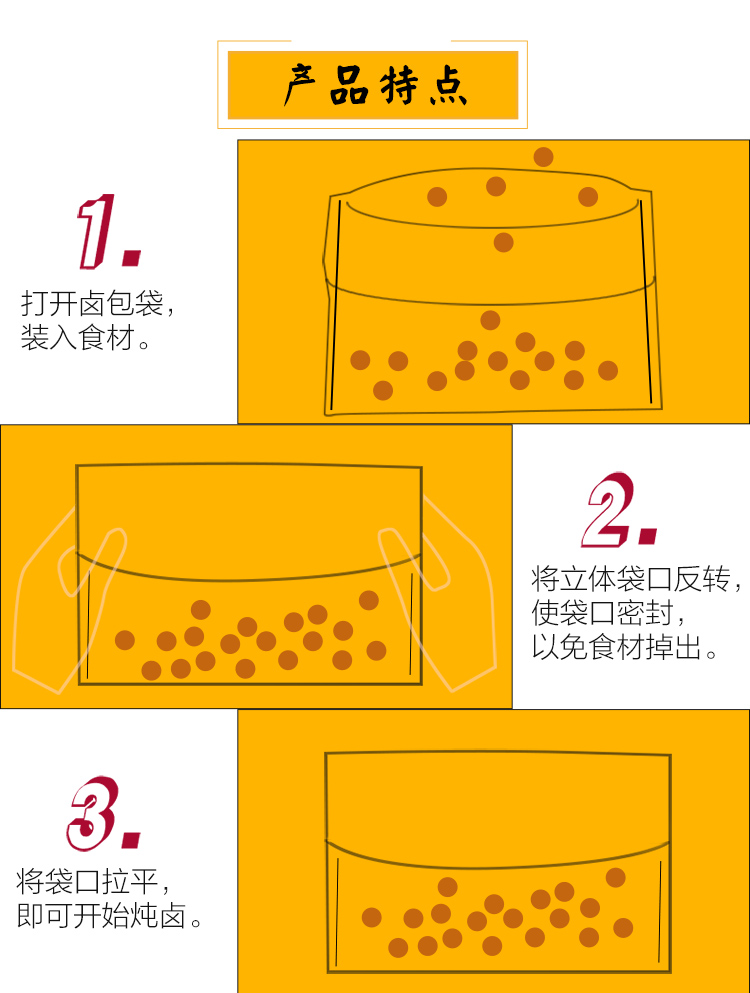 产品特点

1.

打开卤包袋，
装入食材。

2.

将立体袋口反转，
使袋口密封，
以免食材掉出。

3.

将袋口拉平，
即可开始炖卤。