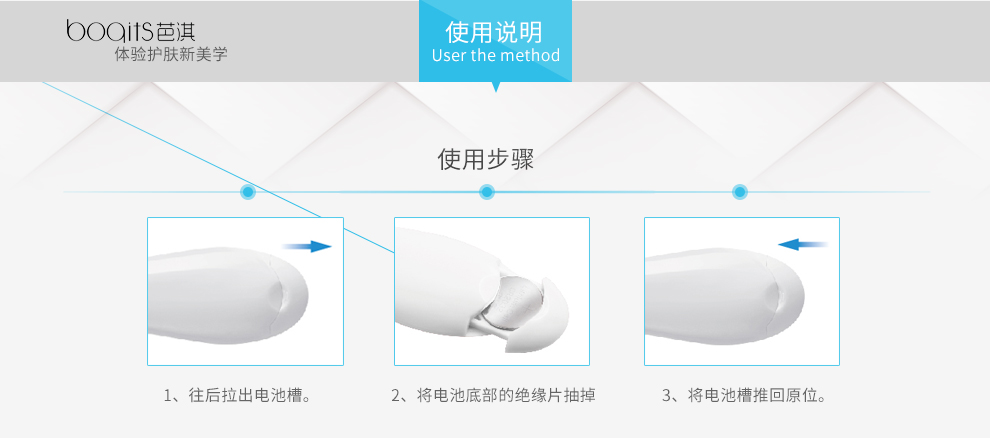 boqits芭淇
体验护肤新美学

使用说明
User the method

使用步骤

1、往后拉出电池槽。

2、将电池底部的绝缘片抽掉

3、将电池槽推回原位。