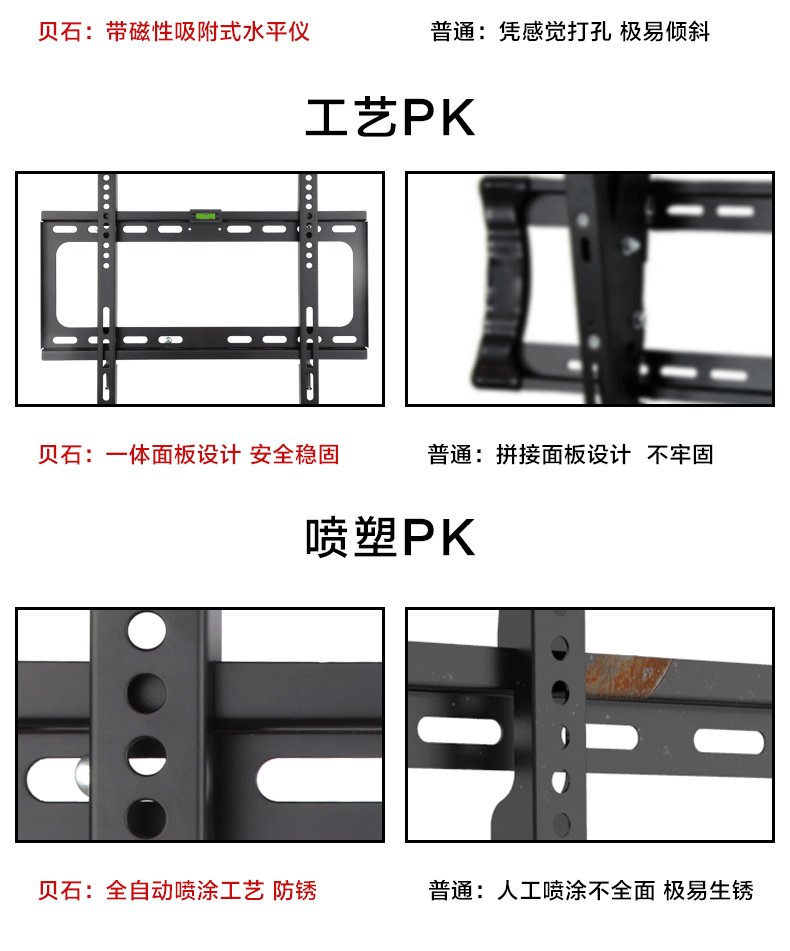 贝石：带磁性吸附式水平仪

普通：凭感觉打孔 极易倾斜

工艺PK

贝石：一体面板设计 安全稳固

普通：拼接面板设计 不牢固

喷塑PK

贝石：全自动喷涂工艺 防锈

普通：人工喷涂不全面 极易生锈