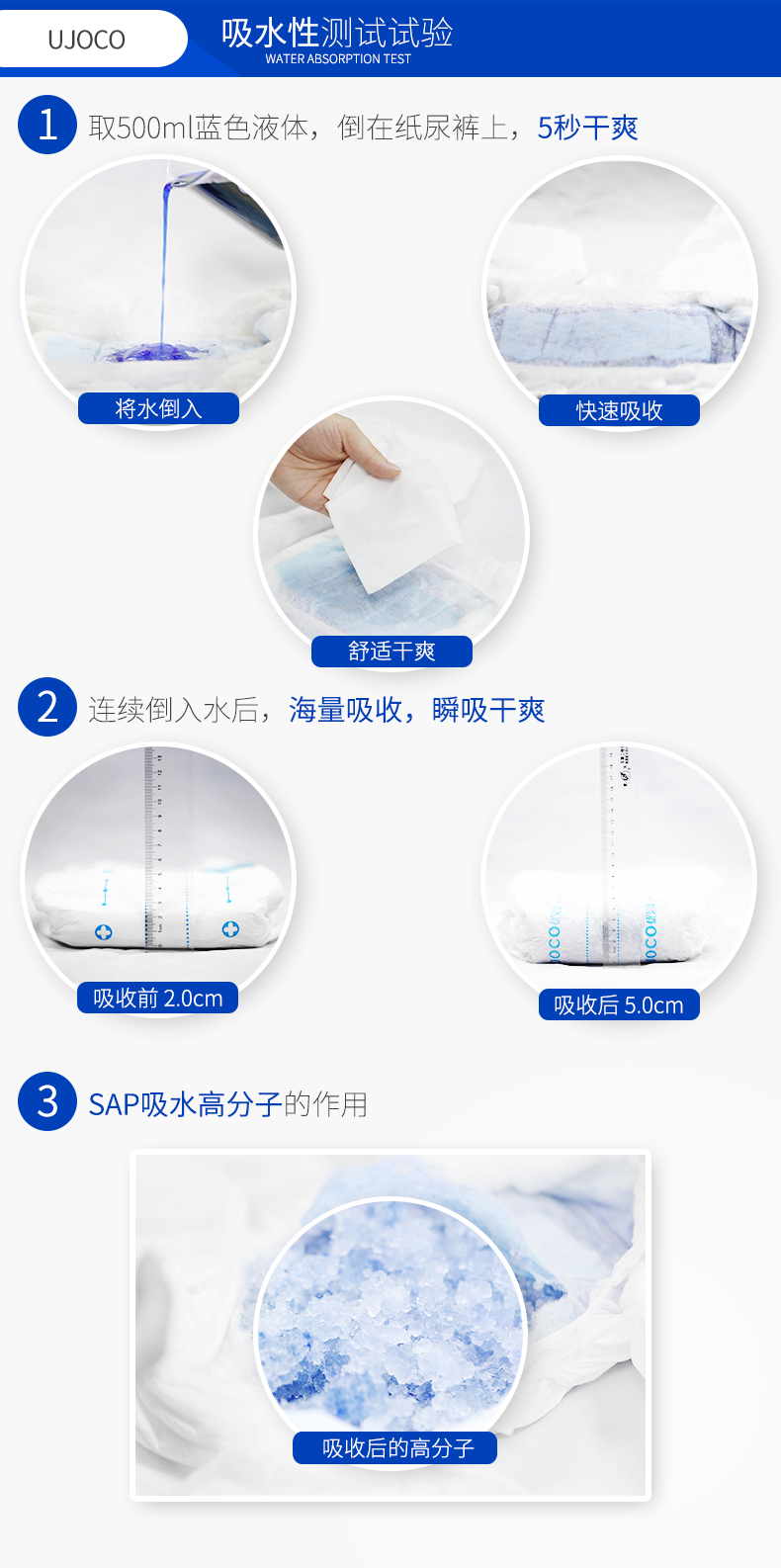 UJOCO

吸水性测试试验
WATER ABSORPTION TEST

1 取500ml蓝色液体，倒在纸尿裤上，5秒干爽

将水倒入

快速吸收

舒适干爽

2 连续倒入水后，海量吸收，瞬吸干爽

吸收前 2.0cm

吸收后 5.0cm

3 SAP吸水高分子的作用

吸收后的高分子