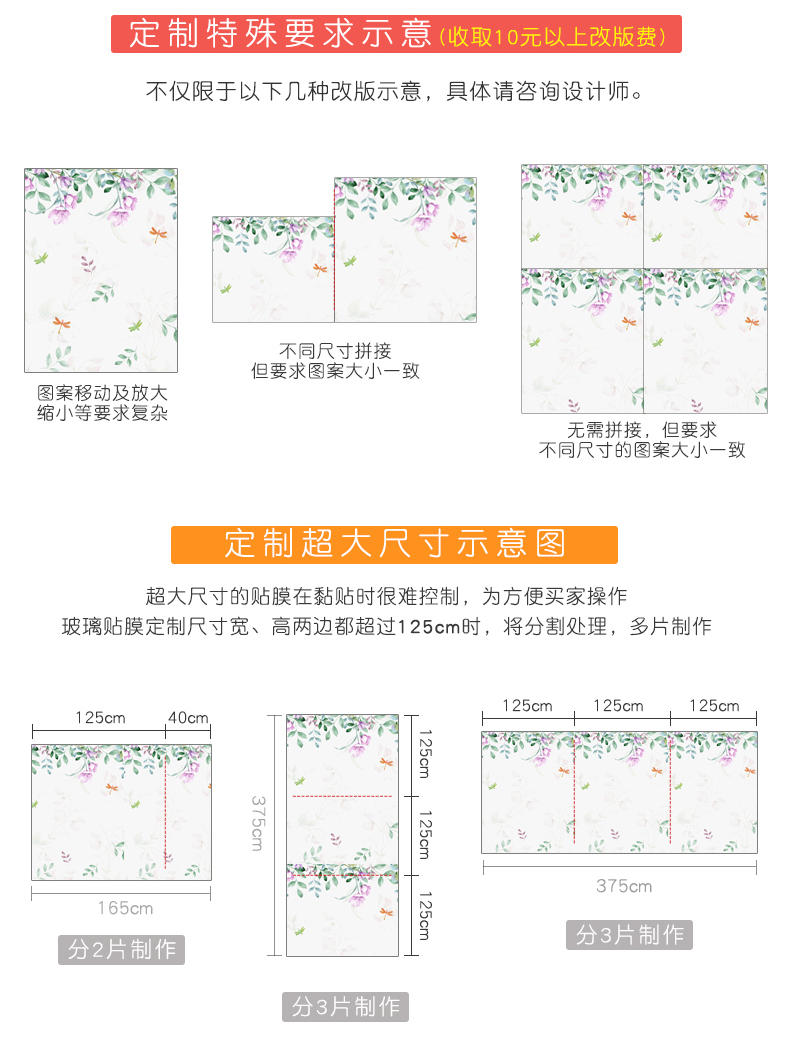 定制特殊要求示意（收取10元以上改版费）

不仅限于以下几种改版示意，具体请咨询设计师。

图案移动及放大
缩小等要求复杂

不同尺寸拼接
但要求图案大小一致

无需拼接，但要求
不同尺寸的图案大小一致

定制超大尺寸示意图

超大尺寸的贴膜在黏贴时很难控制，为方便买家操作
玻璃贴膜定制尺寸宽、高两边都超过125cm时，将分割处理，多片制作

125cm 40cm

165cm

分2片制作

375cm

125cm

125cm

125cm

分3片制作

125cm 125cm 125cm

375cm

分3片制作