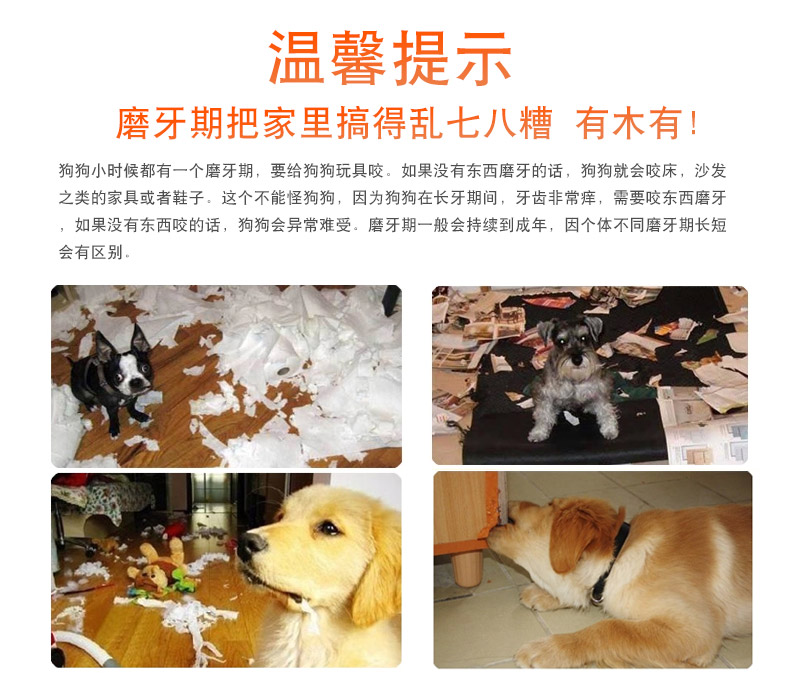 温馨提示

磨牙期把家里搞得乱七八糟 有木有！

狗狗小时候都有一个磨牙期，要给狗狗玩具咬。如果没有东西磨牙的话，狗狗就会咬床，沙发之类的家具或者鞋子。这个不能怪狗狗，因为狗狗在长牙期间，牙齿非常痒，需要咬东西磨牙，如果没有东西咬的话，狗狗会异常难受。磨牙期一般会持续到成年，因个体不同磨牙期长短会有区别。