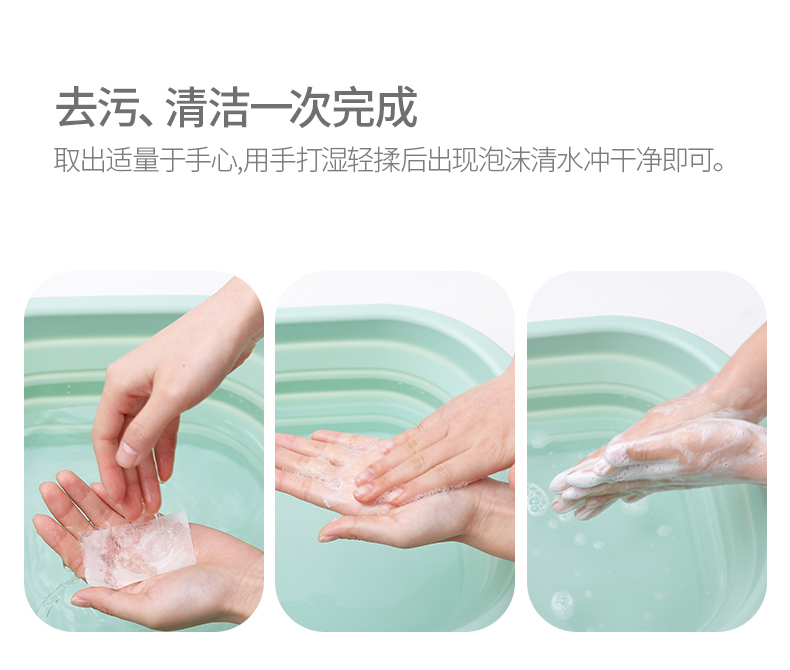 去污、清洁一次完成

取出适量于手心,用手打湿轻揉后出现泡沫清水冲干净即可。