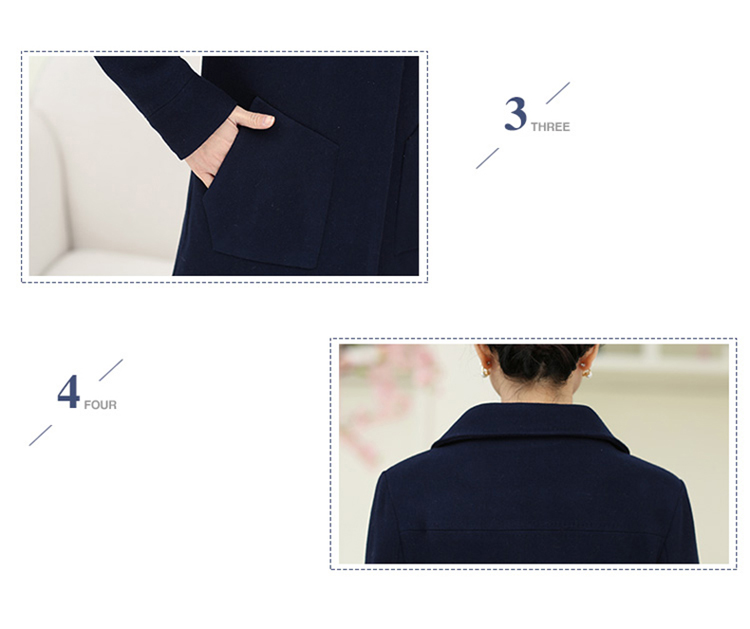 3 THREE

4 FOUR