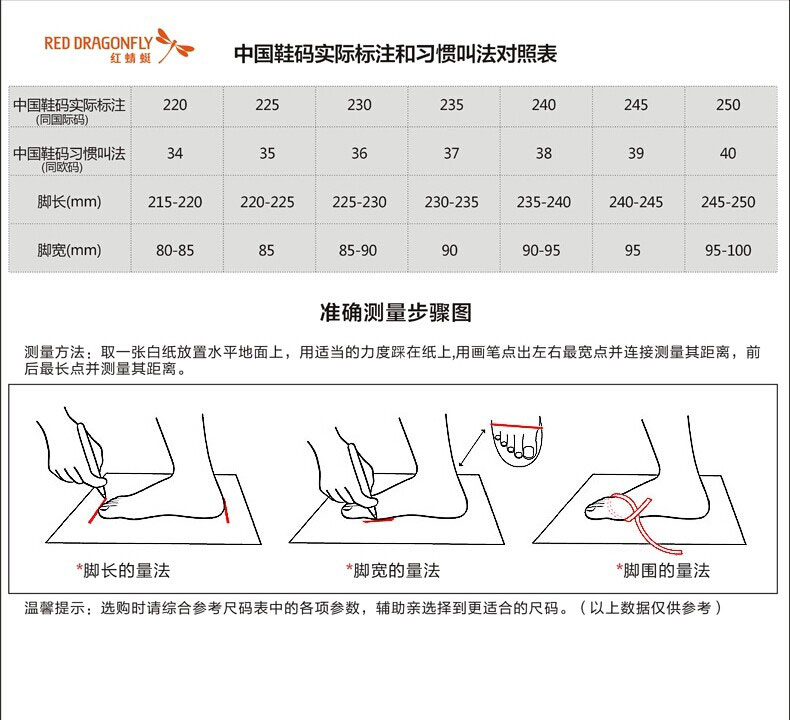 RED DRAGONFLY
红蜻蜓

中国鞋码实际标注和习惯叫法对照表

| 中国鞋码实际标注 (同国际码) | 220 | 225 | 230 | 235 | 240 | 245 | 250 |
|---|---|---|---|---|---|---|---|
| 中国鞋码习惯叫法 (同欧码) | 34 | 35 | 36 | 37 | 38 | 39 | 40 |
| 脚长(mm) | 215-220 | 220-225 | 225-230 | 230-235 | 235-240 | 240-245 | 245-250 |
| 脚宽(mm) | 80-85 | 85 | 85-90 | 90 | 90-95 | 95 | 95-100 |

准确测量步骤图

测量方法：取一张白纸放置水平地面上，用适当的力度踩在纸上,用画笔点出左右最宽点并连接测量其距离，前后最长点并测量其距离。

*脚长的量法

*脚宽的量法

*脚围的量法

温馨提示：选购时请综合参考尺码表中的各项参数，辅助亲选择到更适合的尺码。（以上数据仅供参考）