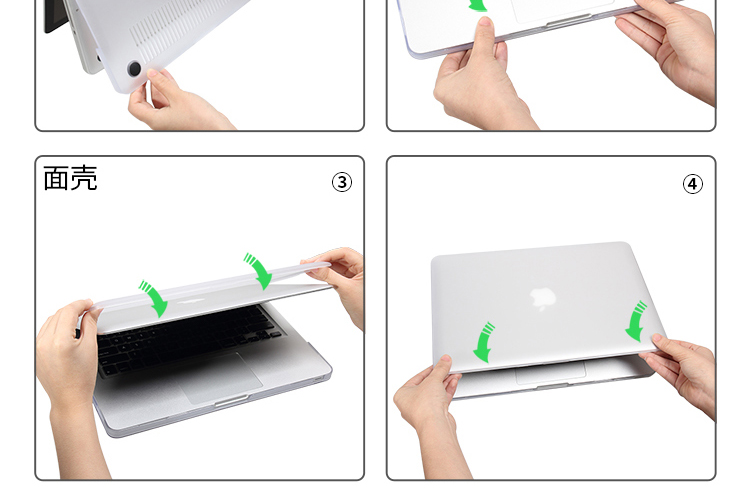 面壳

③

④