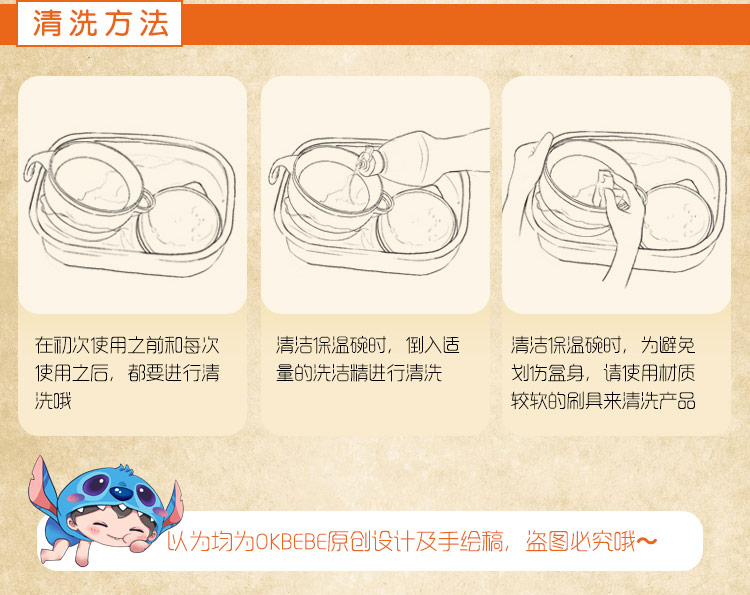 清洗方法

在初次使用之前和每次使用之后，都要进行清洗哦

清洁保温碗时，倒入适量的洗洁精进行清洗

清洁保温碗时，为避免划伤盒身，请使用材质较软的刷具来清洗产品

以为均为OKBEBE原创设计及手绘稿，盗图必究哦～