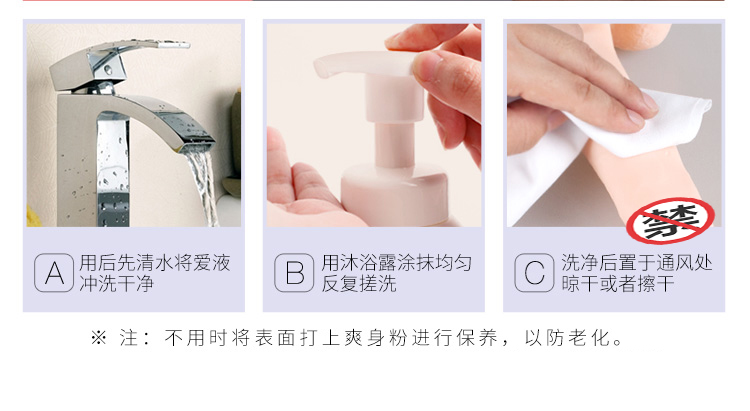 禁

A 用后先清水将爱液冲洗干净

B 用沐浴露涂抹均匀反复搓洗

C 洗净后置于通风处晾干或者擦干

※ 注：不用时将表面打上爽身粉进行保养，以防老化。