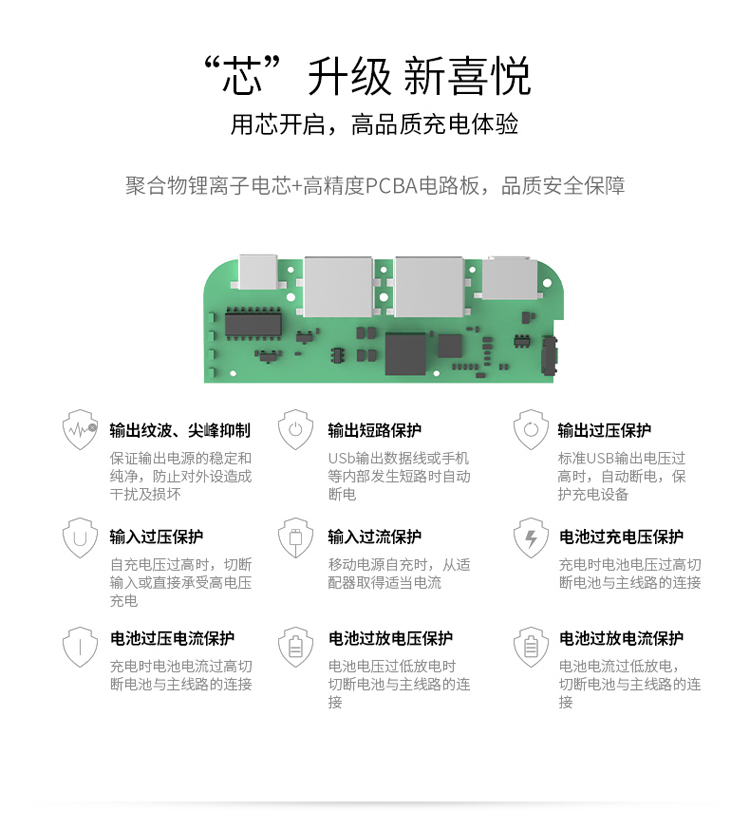 “芯”升级 新喜悦

用芯开启，高品质充电体验

聚合物锂离子电芯+高精度PCBA电路板，品质安全保障

输出纹波、尖峰抑制

保证输出电源的稳定和纯净，防止对外设造成干扰及损坏

输出短路保护

USb输出数据线或手机等内部发生短路时自动断电

输出过压保护

标准USB输出电压过高时，自动断电，保护充电设备

输入过压保护

自充电压过高时，切断输入或直接承受高电压充电

输入过流保护

移动电源自充时，从适配器取得适当电流

电池过充电压保护

充电时电池电压过高切断电池与主线路的连接

电池过压电流保护

充电时电池电流过高切断电池与主线路的连接

电池过放电压保护

电池电压过低放电时切断电池与主线路的连接

电池过放电流保护

电池电流过低放电，切断电池与主线路的连接