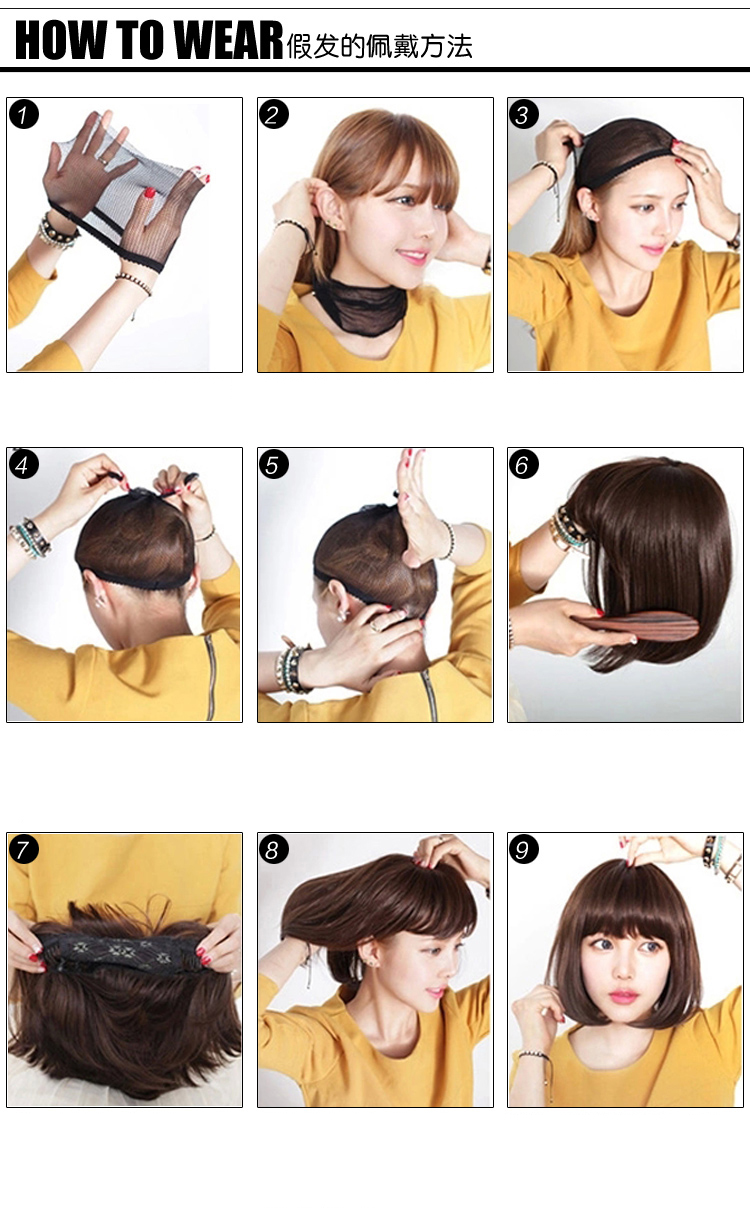 HOW TO WEAR 假发的佩戴方法

1

2

3

4

5

6

7

8

9