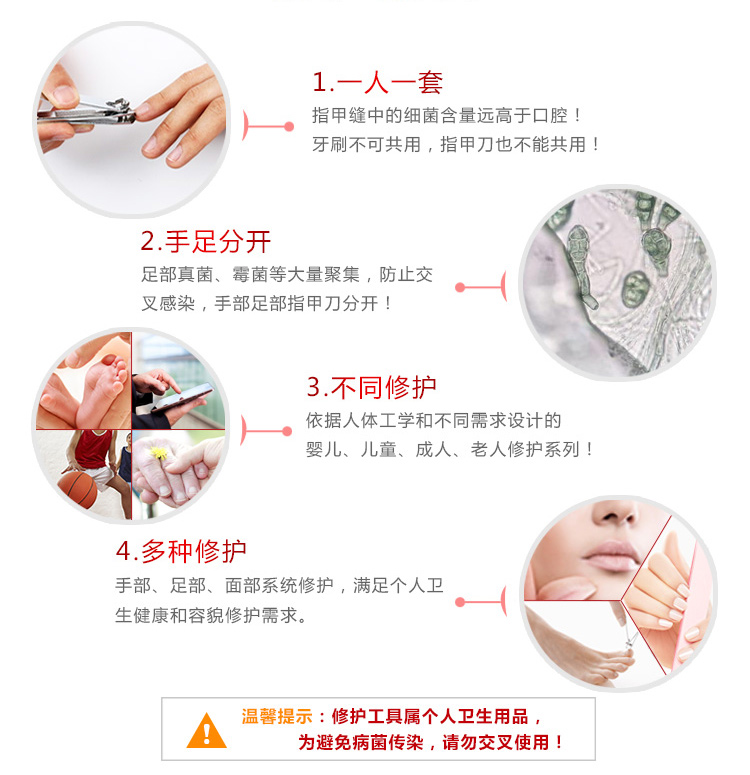 1.一人一套

指甲缝中的细菌含量远高于口腔！牙刷不可共用，指甲刀也不能共用！

2.手足分开

足部真菌、霉菌等大量聚集，防止交叉感染，手部足部指甲刀分开！

3.不同修护

依据人体工学和不同需求设计的婴儿、儿童、成人、老人修护系列！

4.多种修护

手部、足部、面部系统修护，满足个人卫生健康和容貌修护需求。

温馨提示：修护工具属个人卫生用品，为避免病菌传染，请勿交叉使用！