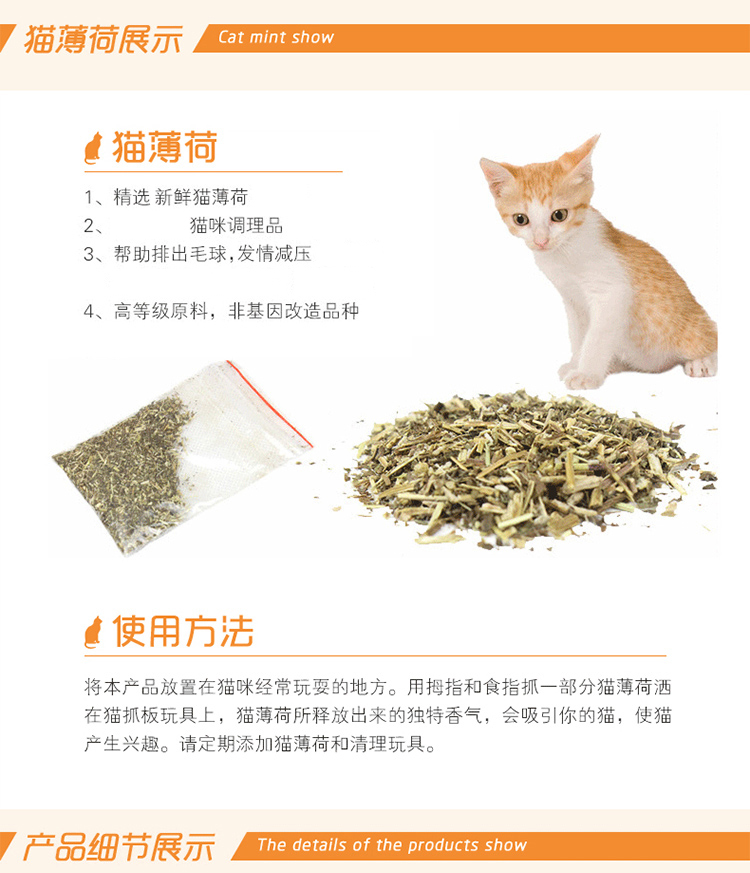 猫薄荷展示 Cat mint show

猫薄荷

1、精选 新鲜猫薄荷
2、 猫咪调理品
3、帮助排出毛球，发情减压

4、高等级原料，非基因改造品种

使用方法

将本产品放置在猫咪经常玩耍的地方。用拇指和食指抓一部分猫薄荷洒在猫抓板玩具上，猫薄荷所释放出来的独特香气，会吸引你的猫，使猫产生兴趣。请定期添加猫薄荷和清理玩具。

产品细节展示 The details of the products show