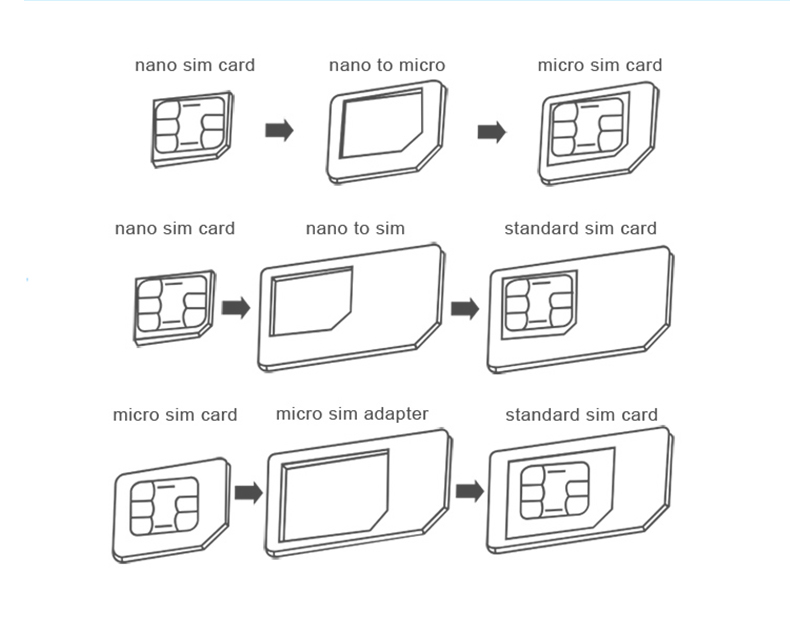 nano sim card

nano to micro

micro sim card

nano sim card

nano to sim

standard sim card

micro sim card

micro sim adapter

standard sim card