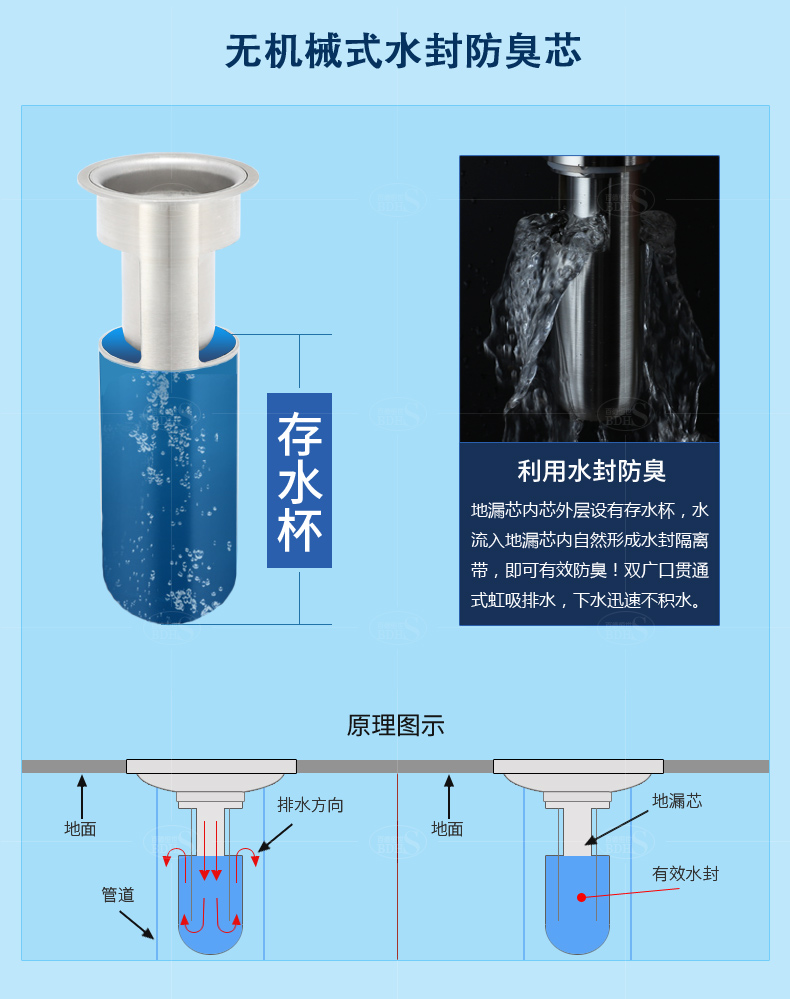 无机械式水封防臭芯

存水杯

利用水封防臭

地漏芯内芯外层设有存水杯，水流入地漏芯内自然形成水封隔离带，即可有效防臭！双广口贯通式虹吸排水，下水迅速不积水。

原理图示

地面

排水方向

管道

地面

地漏芯

有效水封