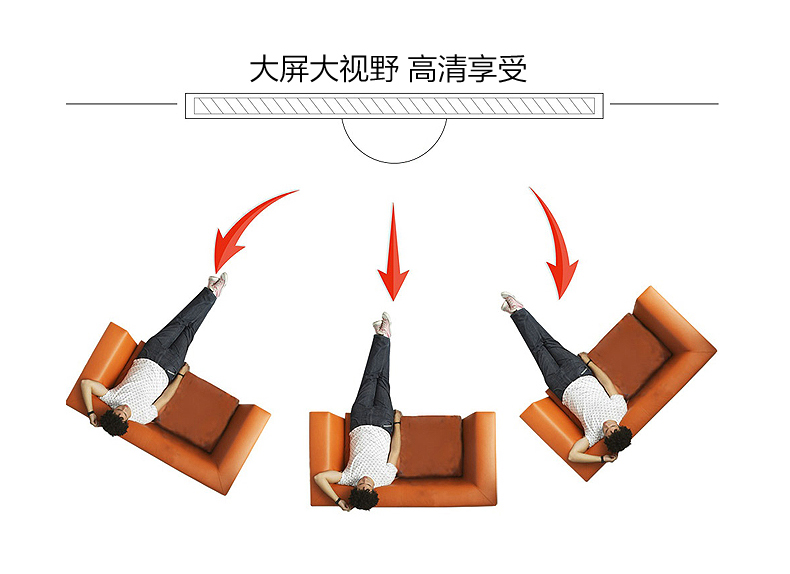 大屏大视野 高清享受