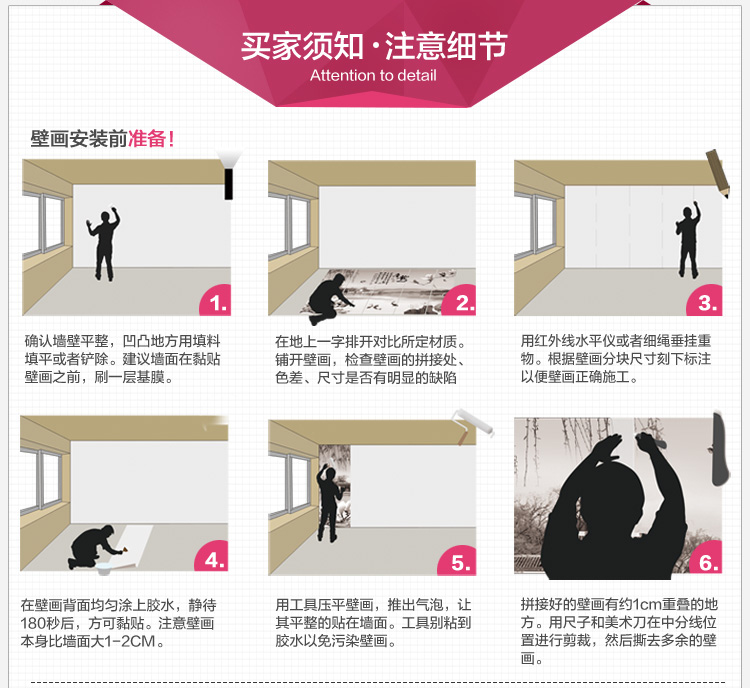 买家须知·注意细节
Attention to detail

壁画安装前准备!

1.
确认墙壁平整，凹凸地方用填料填平或者铲除。建议墙面在黏贴壁画之前，刷一层基膜。

2.
在地上一字排开对比所定材质。铺开壁画，检查壁画的拼接处、色差、尺寸是否有明显的缺陷

3.
用红外线水平仪或者细绳垂挂重物。根据壁画分块尺寸刻下标注以便壁画正确施工。

4.
在壁画背面均匀涂上胶水，静待180秒后，方可黏贴。注意壁画本身比墙面大1-2CM。

5.
用工具压平壁画，推出气泡，让其平整的贴在墙面。工具别粘到胶水以免污染壁画。

6.
拼接好的壁画有约1cm重叠的地方。用尺子和美术刀在中分线位置进行剪裁，然后撕去多余的壁画。