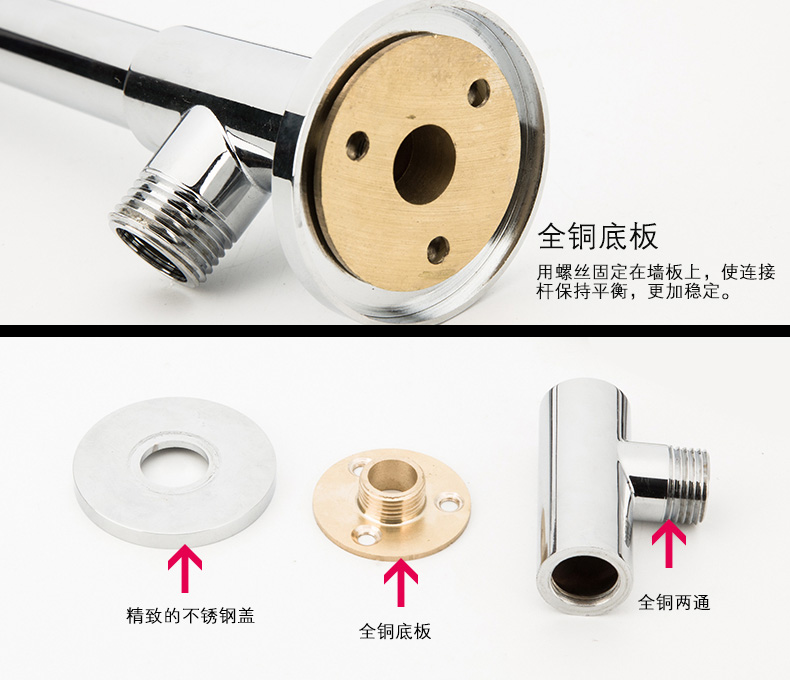 全铜底板

用螺丝固定在墙板上，使连接杆保持平衡，更加稳定。

精致的不锈钢盖

全铜底板

全铜两通