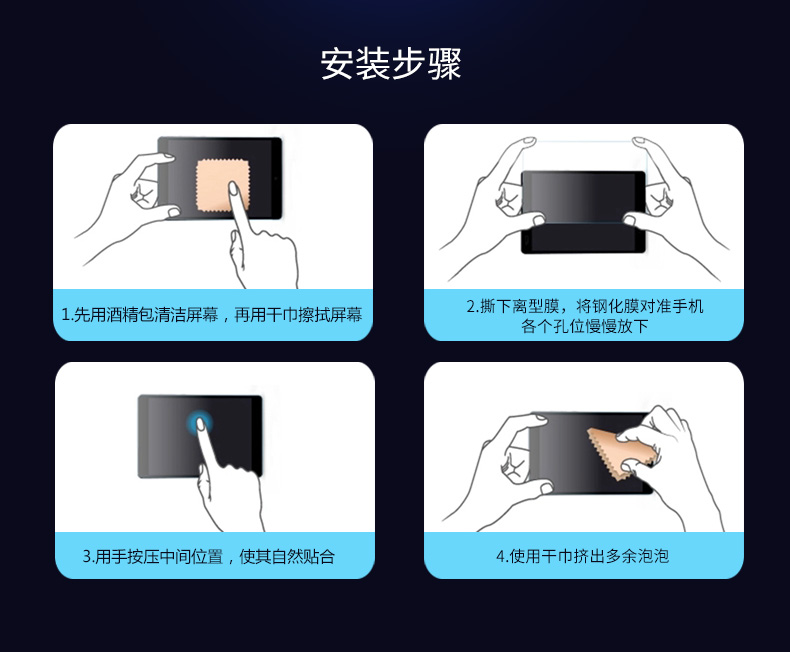 安装步骤

1.先用酒精包清洁屏幕，再用干巾擦拭屏幕

2.撕下离型膜，将钢化膜对准手机各个孔位慢慢放下

3.用手按压中间位置，使其自然贴合

4.使用干巾挤出多余泡泡