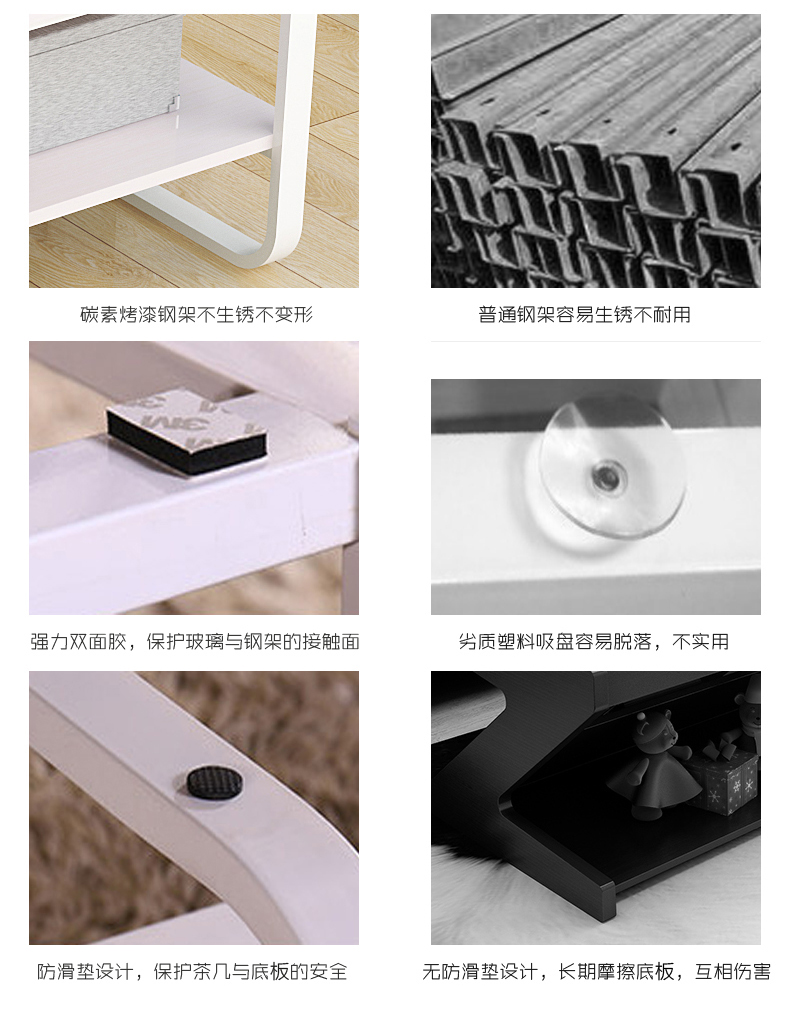 碳素烤漆钢架不生锈不变形

普通钢架容易生锈不耐用

强力双面胶，保护玻璃与钢架的接触面

劣质塑料吸盘容易脱落，不实用

防滑垫设计，保护茶几与底板的安全

无防滑垫设计，长期摩擦底板，互相伤害