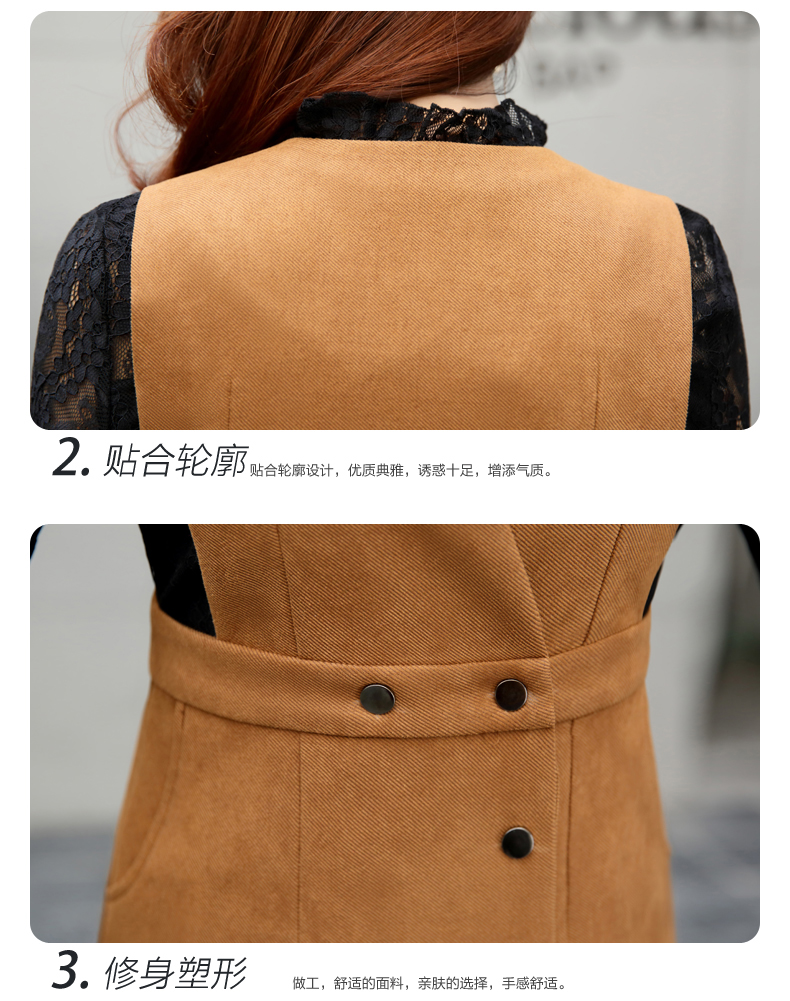 2. 贴合轮廓 贴合轮廓设计，优质典雅，诱惑十足，增添气质。

3. 修身塑形 做工，舒适的面料，亲肤的选择，手感舒适。