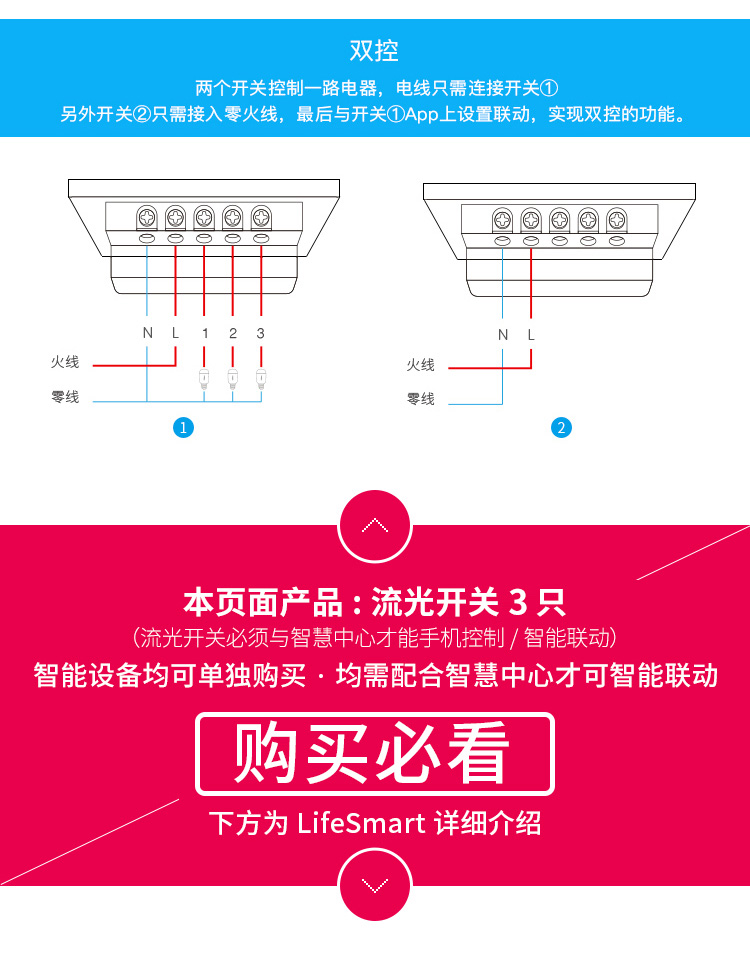 双控

两个开关控制一路电器，电线只需连接开关①
另外开关②只需接入零火线，最后与开关①App上设置联动，实现双控的功能。

N L 1 2 3
火线
零线
1

N L
火线
零线
2

本页面产品：流光开关 3 只
（流光开关必须与智慧中心才能手机控制 / 智能联动）
智能设备均可单独购买 · 均需配合智慧中心才可智能联动

购买必看

下方为 LifeSmart 详细介绍